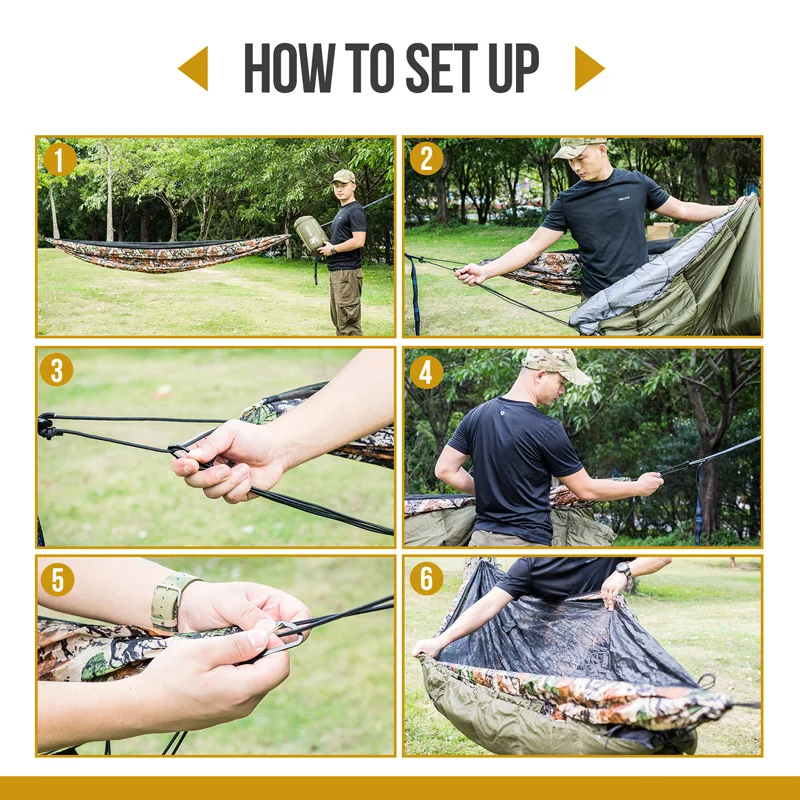 HOW TO SET UP

1

2

3

4

5

6