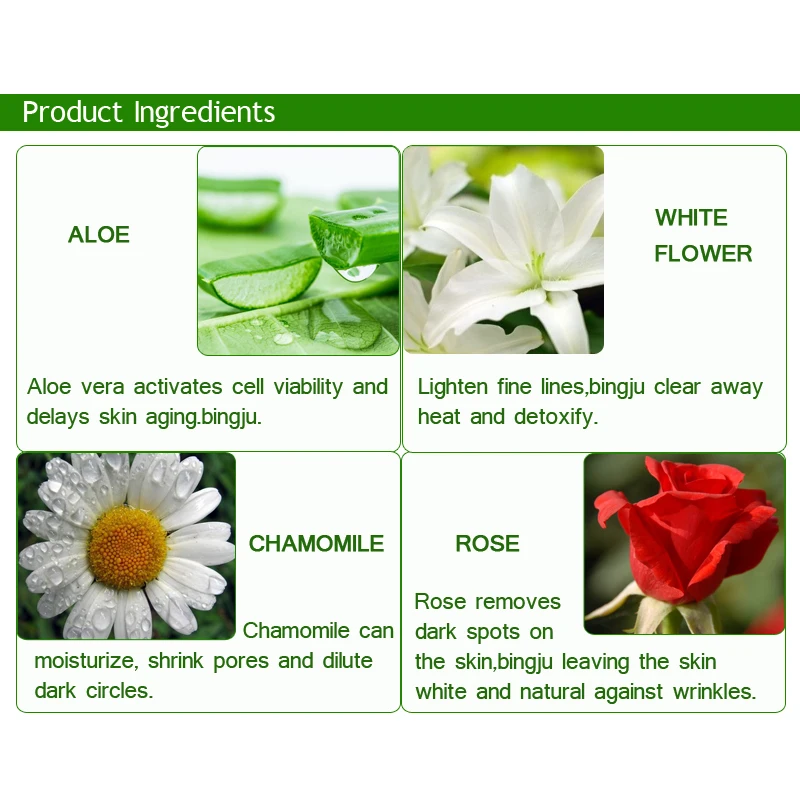 Product Ingredients

ALOE

Aloe vera activates cell viability and delays skin aging.bingju.

WHITE FLOWER

Lighten fine lines,bingju clear away heat and detoxify.

CHAMOMILE

Chamomile can moisturize, shrink pores and dilute dark circles.

ROSE

Rose removes dark spots on the skin,bingju leaving the skin white and natural against wrinkles.