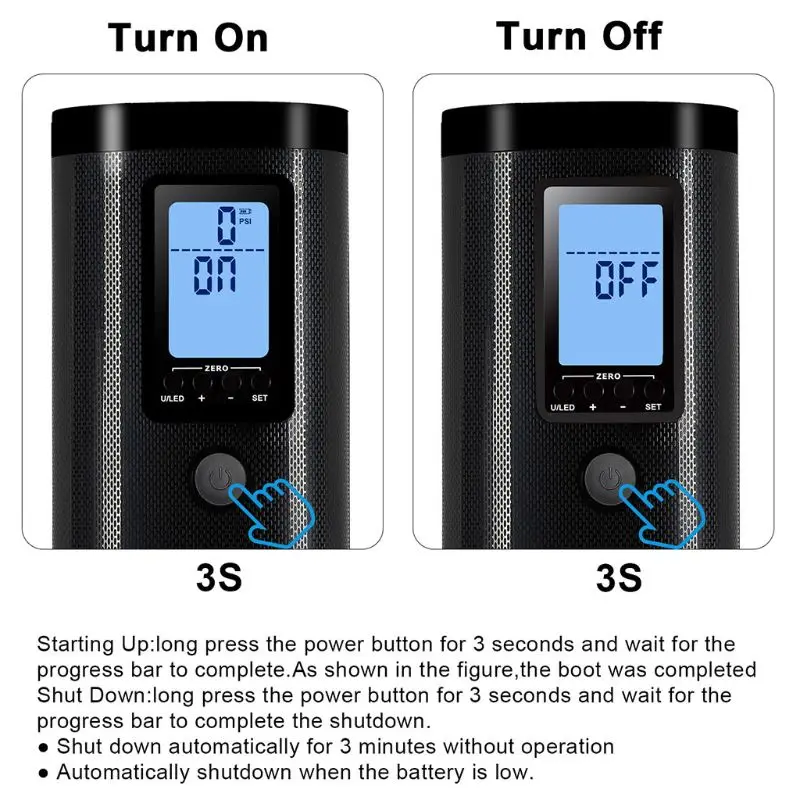 Turn On

0 PSI
ON
ZERO
U/LED + - SET

3S

Turn Off

OFF
ZERO
U/LED + - SET

3S

Starting Up:long press the power button for 3 seconds and wait for the progress bar to complete.As shown in the figure,the boot was completed
Shut Down:long press the power button for 3 seconds and wait for the progress bar to complete the shutdown.
● Shut down automatically for 3 minutes without operation
● Automatically shutdown when the battery is low.