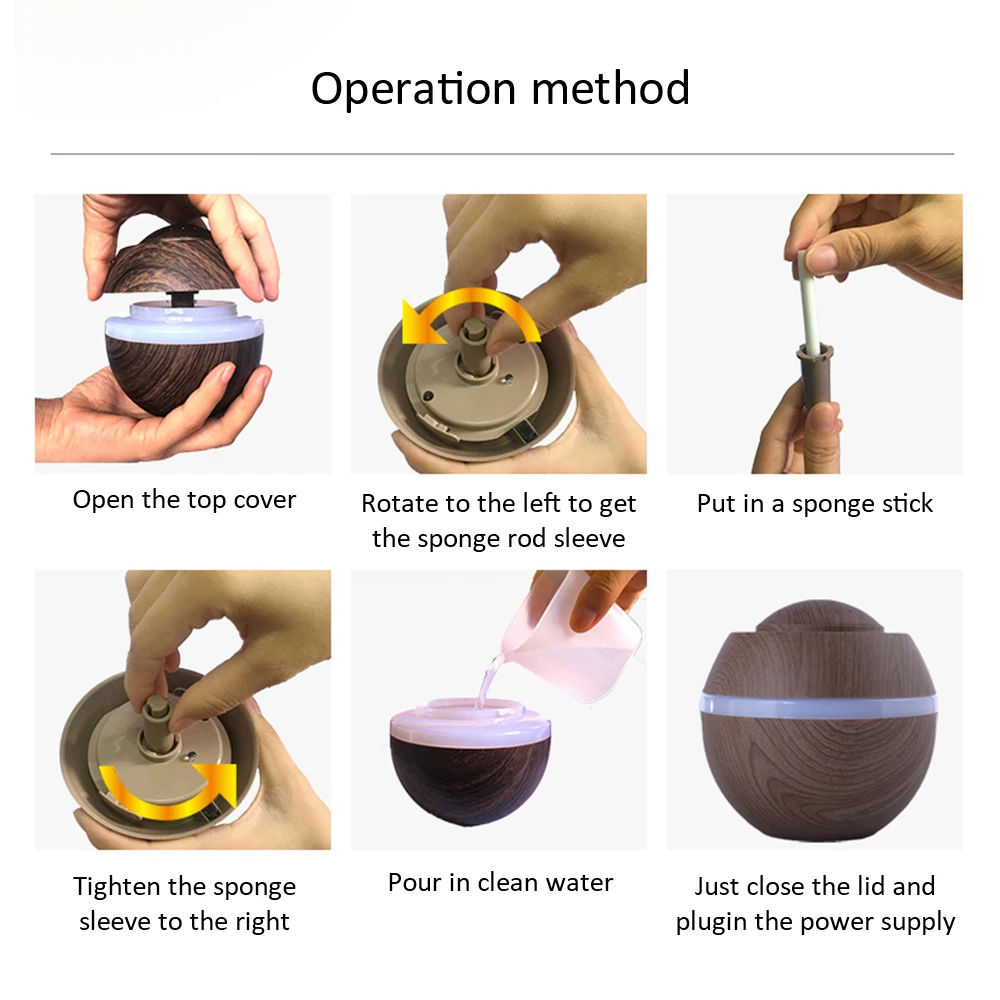 Operation method

Open the top cover

Rotate to the left to get the sponge rod sleeve

Put in a sponge stick

Tighten the sponge sleeve to the right

Pour in clean water

Just close the lid and plugin the power supply