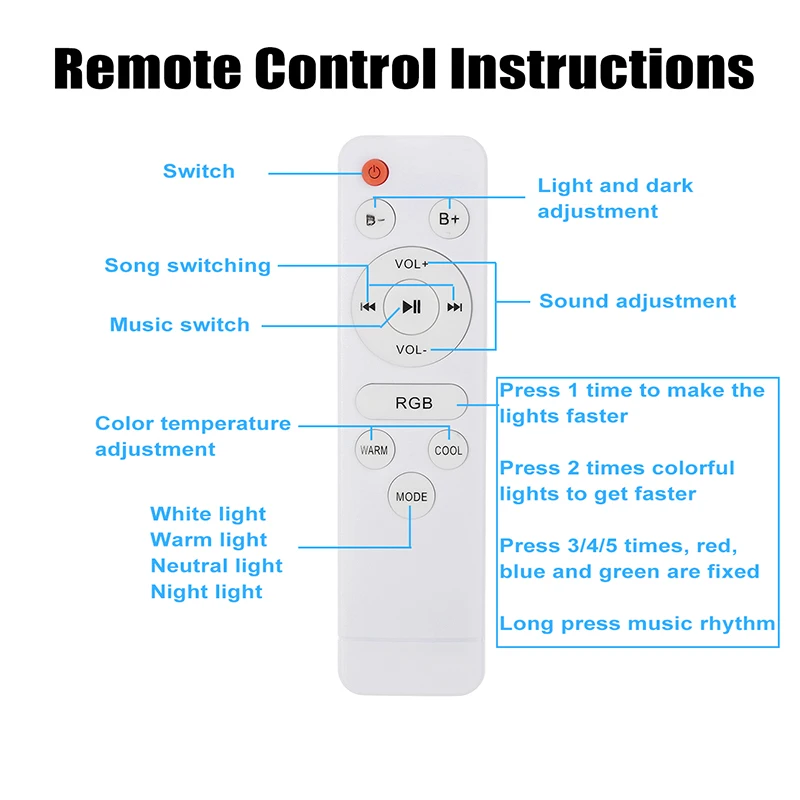 Remote Control Instructions

Switch

Light and dark adjustment

B-

B+

Song switching

VOL+

Sound adjustment

Music switch

VOL-

RGB

Press 1 time to make the lights faster

Press 2 times colorful lights to get faster

Press 3/4/5 times, red, blue and green are fixed

Long press music rhythm

Color temperature adjustment

WARM

COOL

MODE

White light
Warm light
Neutral light
Night light