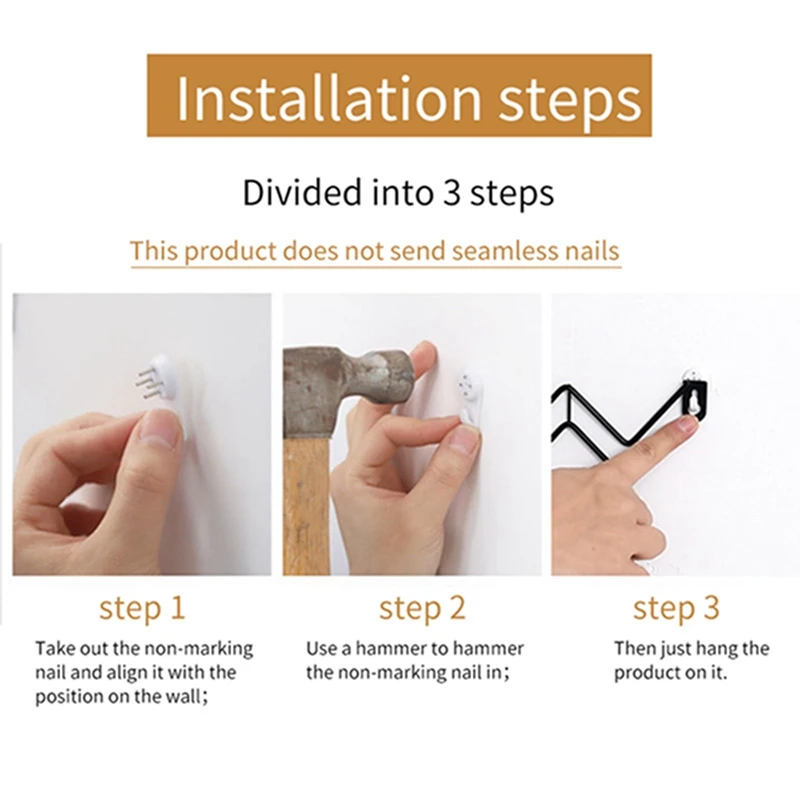 Installation steps

Divided into 3 steps

This product does not send seamless nails

step 1

Take out the non-marking nail and align it with the position on the wall;

step 2

Use a hammer to hammer the non-marking nail in;

step 3

Then just hang the product on it.