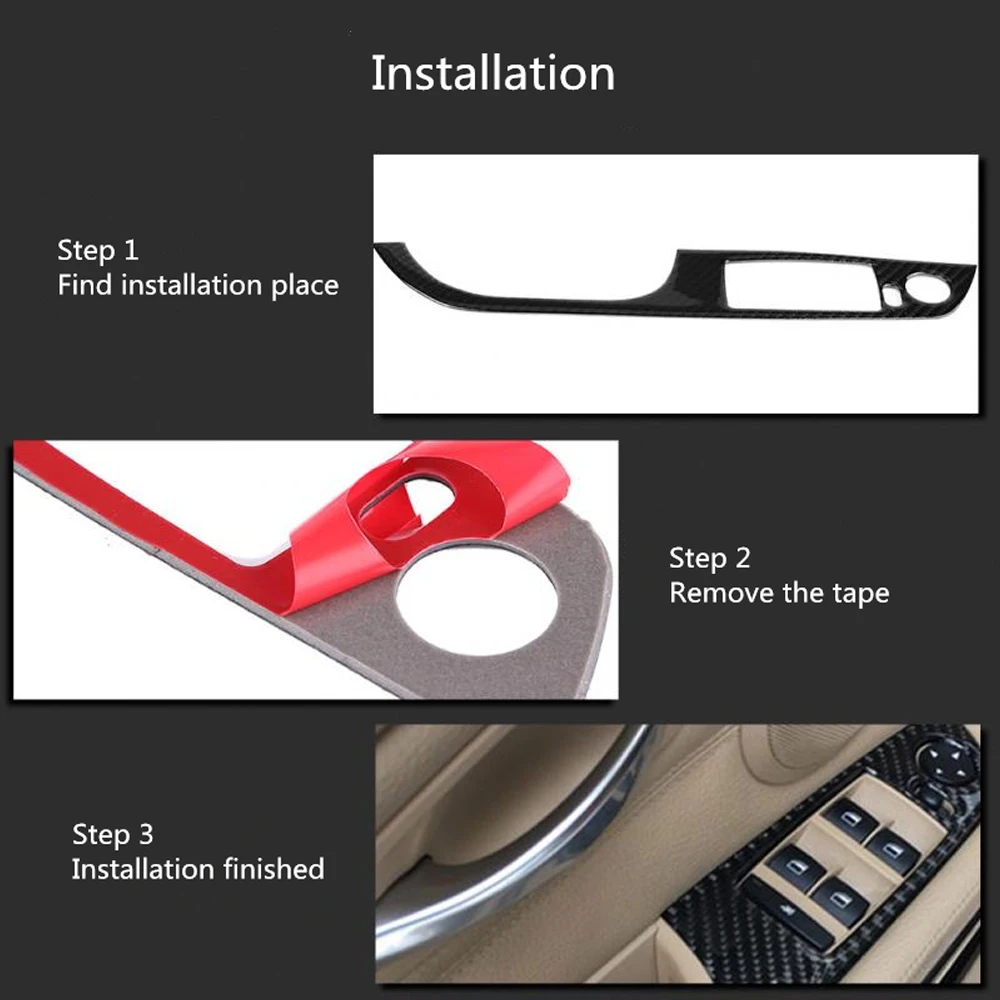 Installation

Step 1
Find installation place

Step 2
Remove the tape

Step 3
Installation finished