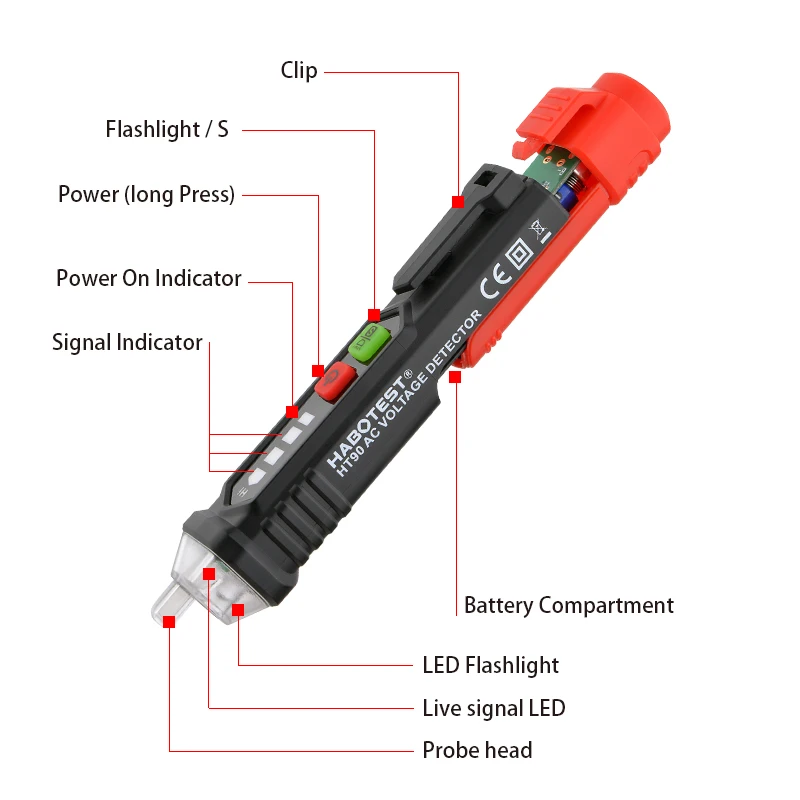 Clip

Flashlight / S

Power (long Press)

Power On Indicator

Signal Indicator

HABOTEST®
HT90 AC VOLTAGE DETECTOR

CE

Battery Compartment

LED Flashlight

Live signal LED

Probe head