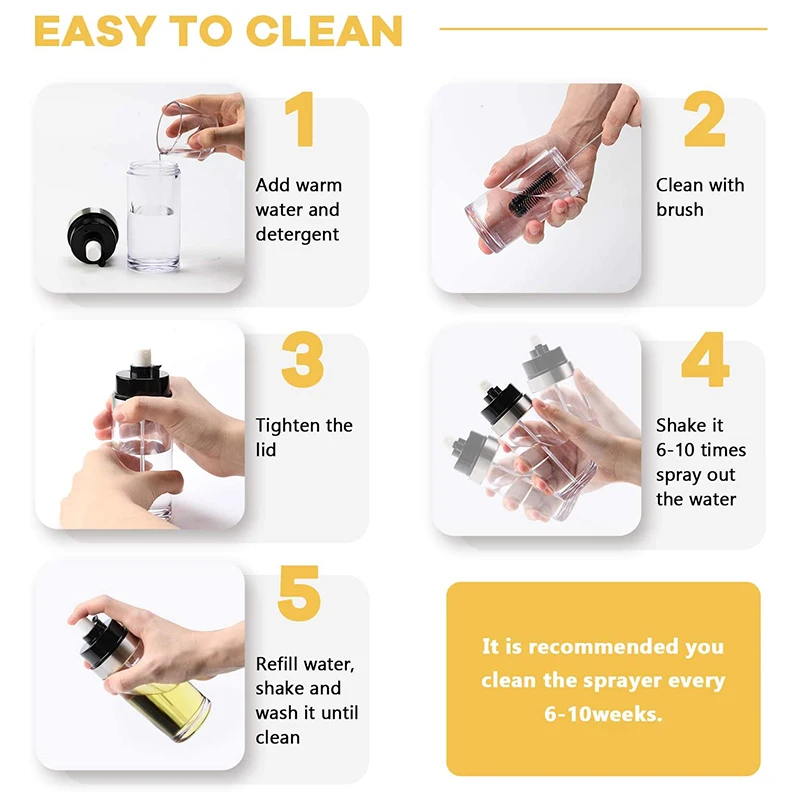 EASY TO CLEAN

1
Add warm water and detergent

2
Clean with brush

3
Tighten the lid

4
Shake it 6-10 times spray out the water

5
Refill water, shake and wash it until clean

It is recommended you clean the sprayer every 6-10weeks.