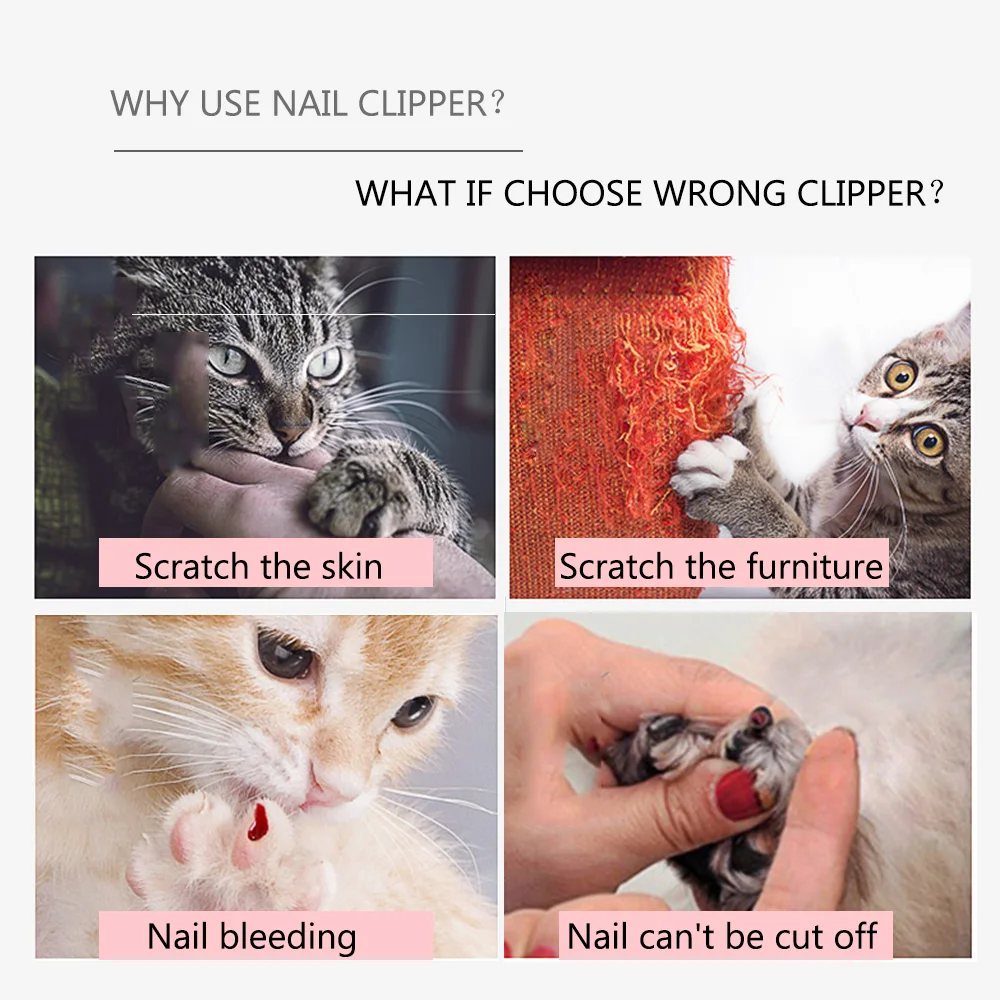 WHY USE NAIL CLIPPER?

WHAT IF CHOOSE WRONG CLIPPER?

Scratch the skin

Scratch the furniture

Nail bleeding

Nail can't be cut off