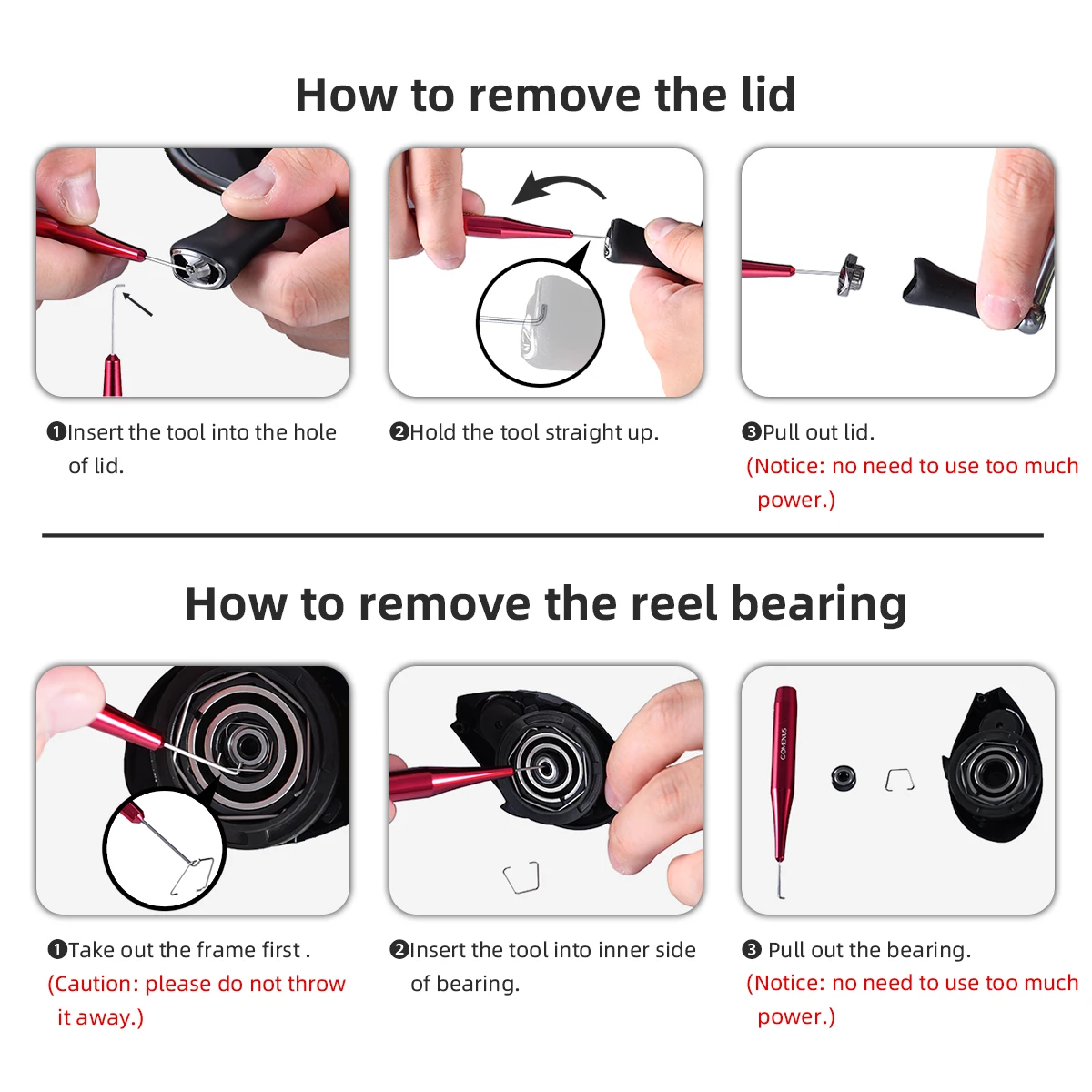 How to remove the lid

❶Insert the tool into the hole of lid.

❷Hold the tool straight up.

❸Pull out lid.
(Notice: no need to use too much power.)

How to remove the reel bearing

GOMEXUS

❶Take out the frame first .
(Caution: please do not throw it away.)

❷Insert the tool into inner side of bearing.

❸ Pull out the bearing.
(Notice: no need to use too much power.)