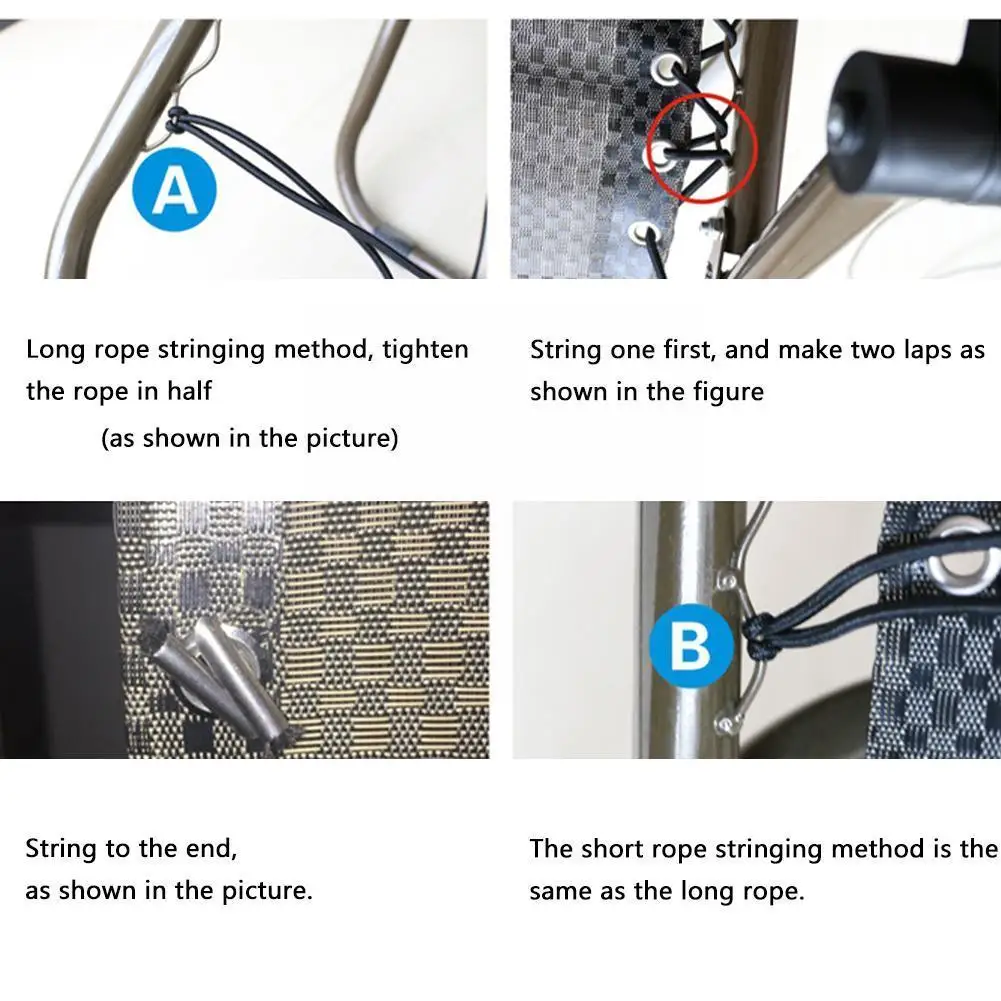 A

Long rope stringing method, tighten the rope in half

(as shown in the picture)

String one first, and make two laps as shown in the figure

String to the end,
as shown in the picture.

B

The short rope stringing method is the same as the long rope.