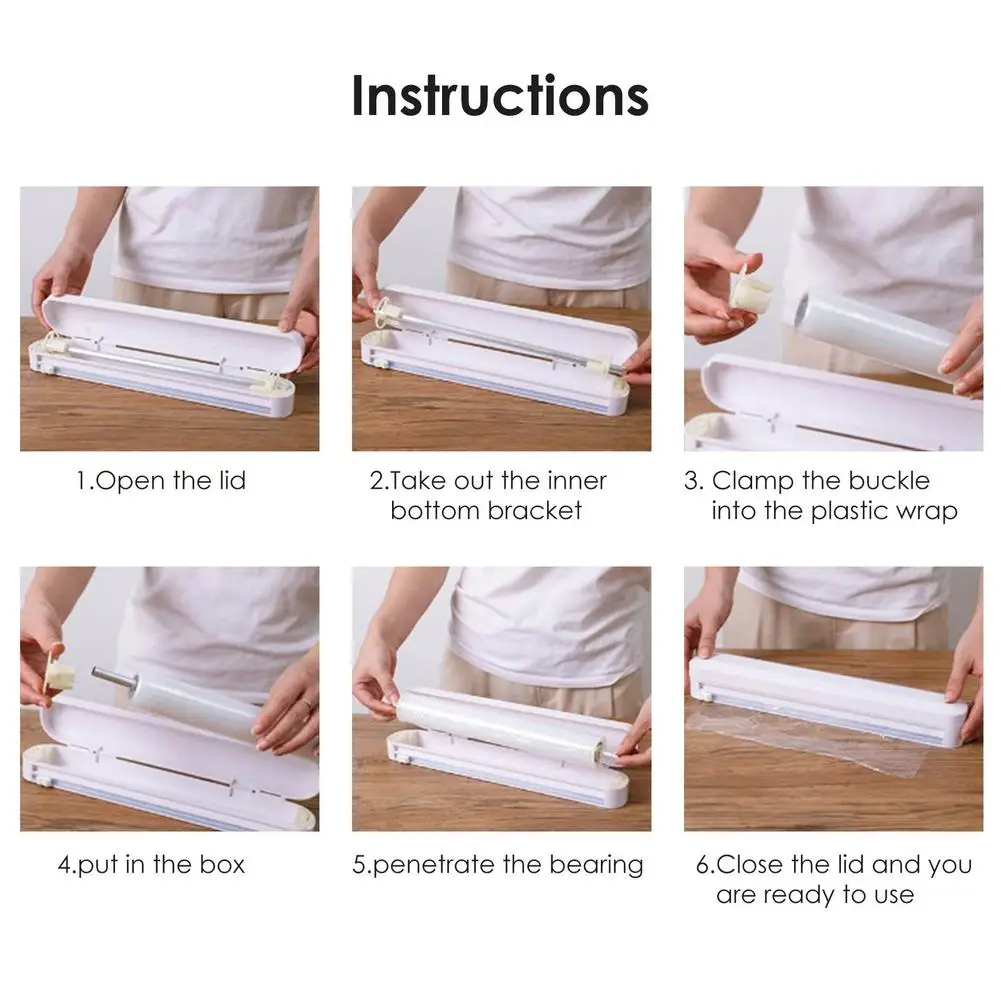 Instructions

1.Open the lid

2.Take out the inner bottom bracket

3. Clamp the buckle into the plastic wrap

4.put in the box

5.penetrate the bearing

6.Close the lid and you are ready to use