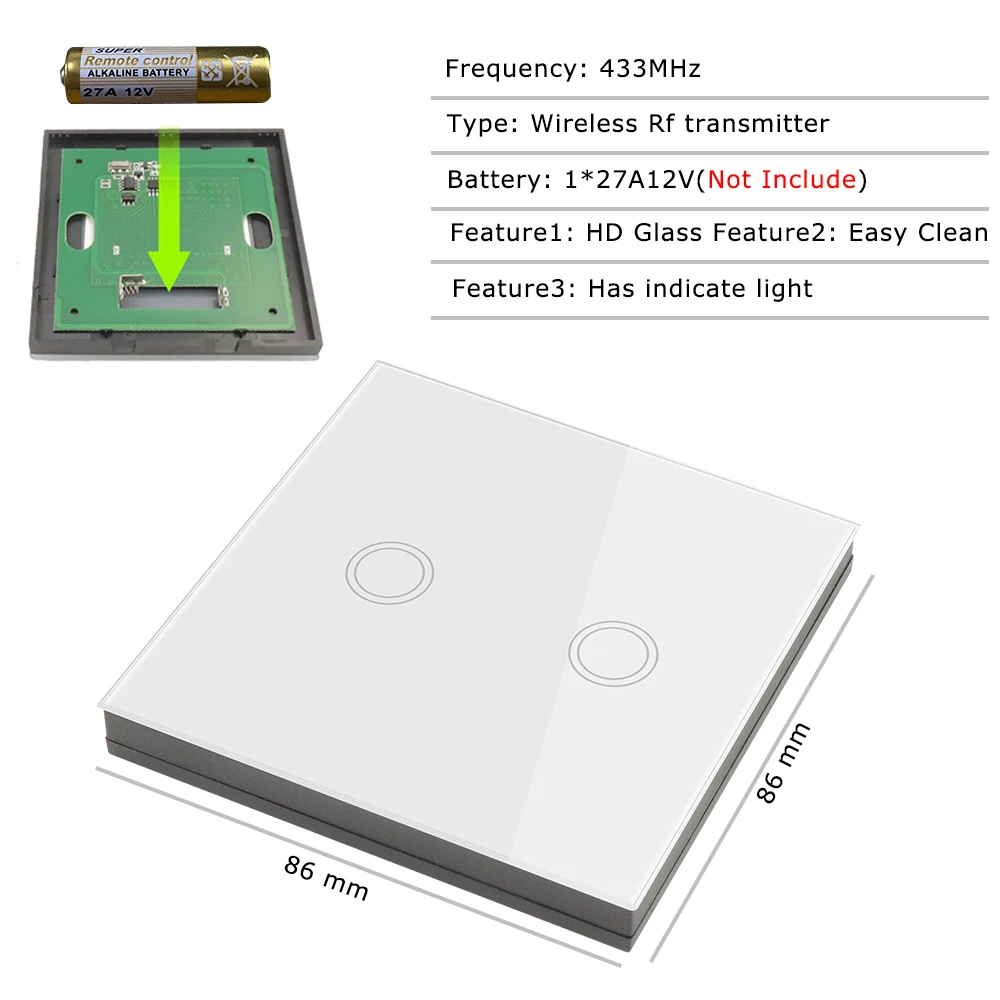 SUPER
Remote control
ALKALINE BATTERY
27A 12V

Frequency: 433MHz

Type: Wireless Rf transmitter

Battery: 1*27A12V(Not Include)

Feature1: HD Glass Feature2: Easy Clean

Feature3: Has indicate light

86 mm

86 mm