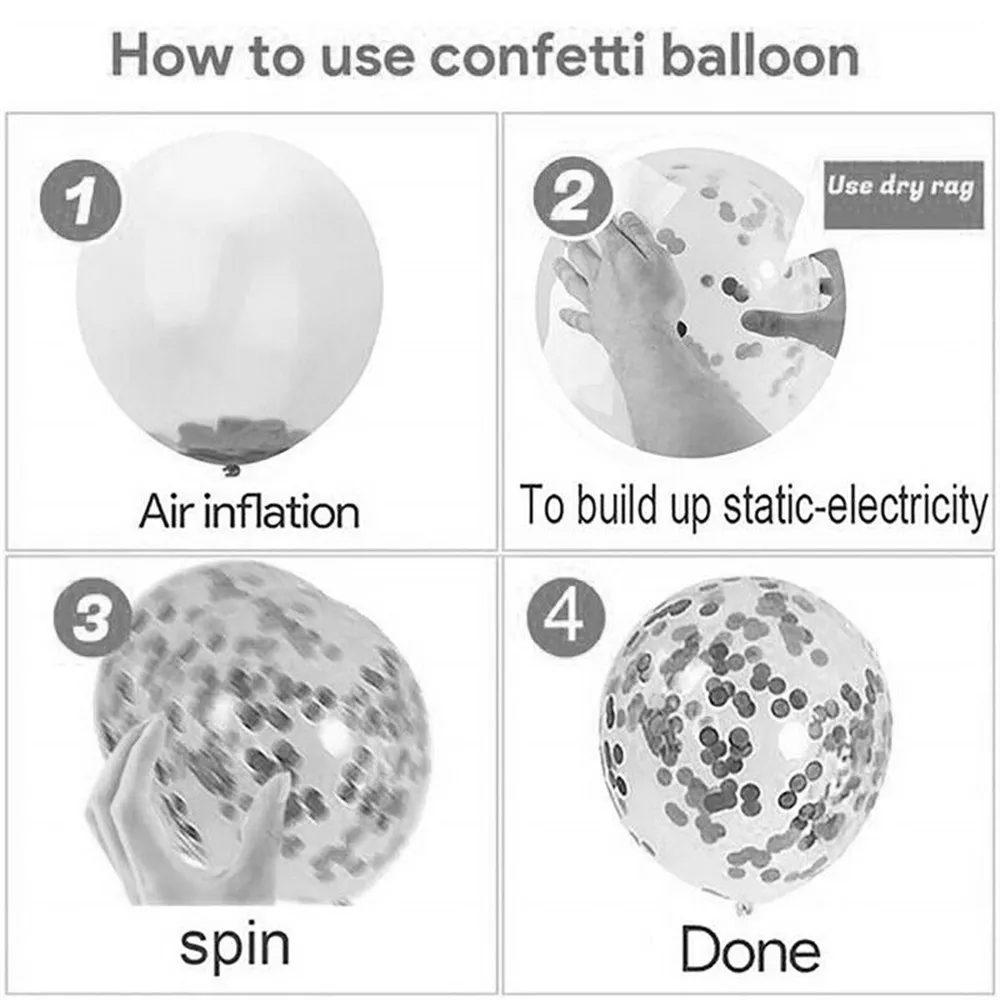 How to use confetti balloon

1

Air inflation

2

Use dry rag

To build up static-electricity

3

spin

4

Done