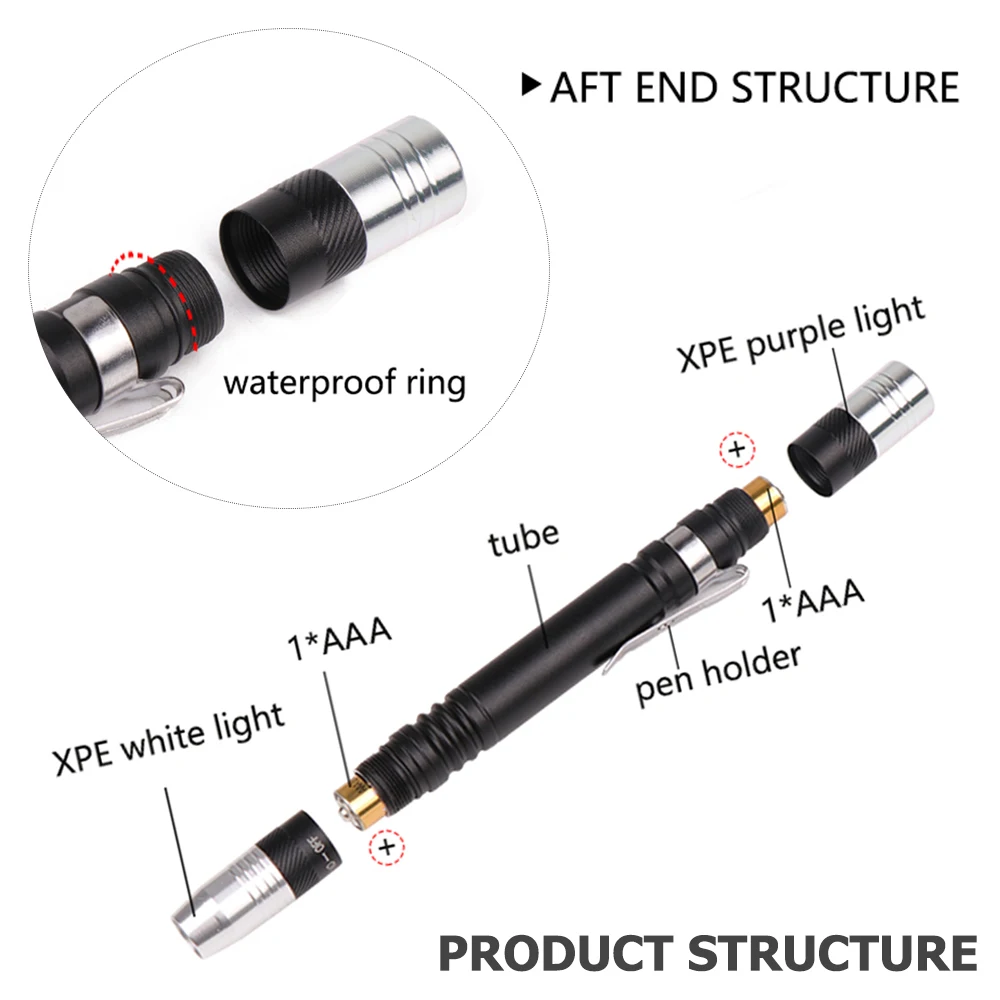 ▶ AFT END STRUCTURE

waterproof ring

XPE purple light

+

tube

1*AAA

1*AAA

pen holder

XPE white light

+

PRODUCT STRUCTURE