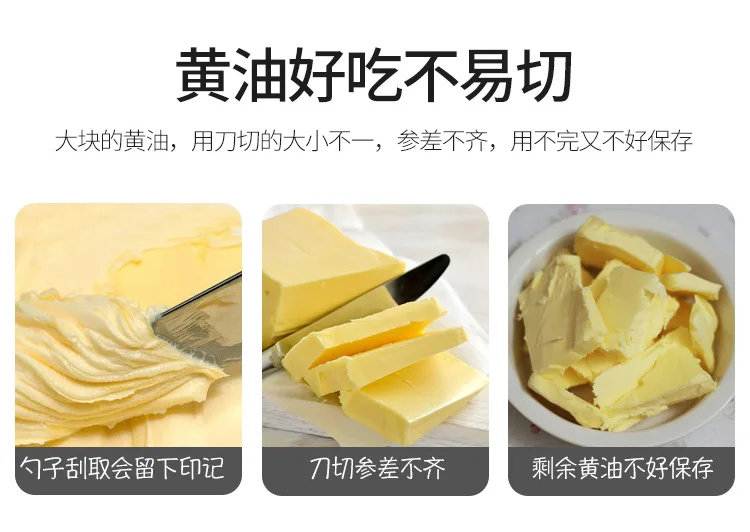 黄油好吃不易切

大块的黄油，用刀切的大小不一，参差不齐，用不完又不好保存

勺子刮取会留下印记

刀切参差不齐

剩余黄油不好保存