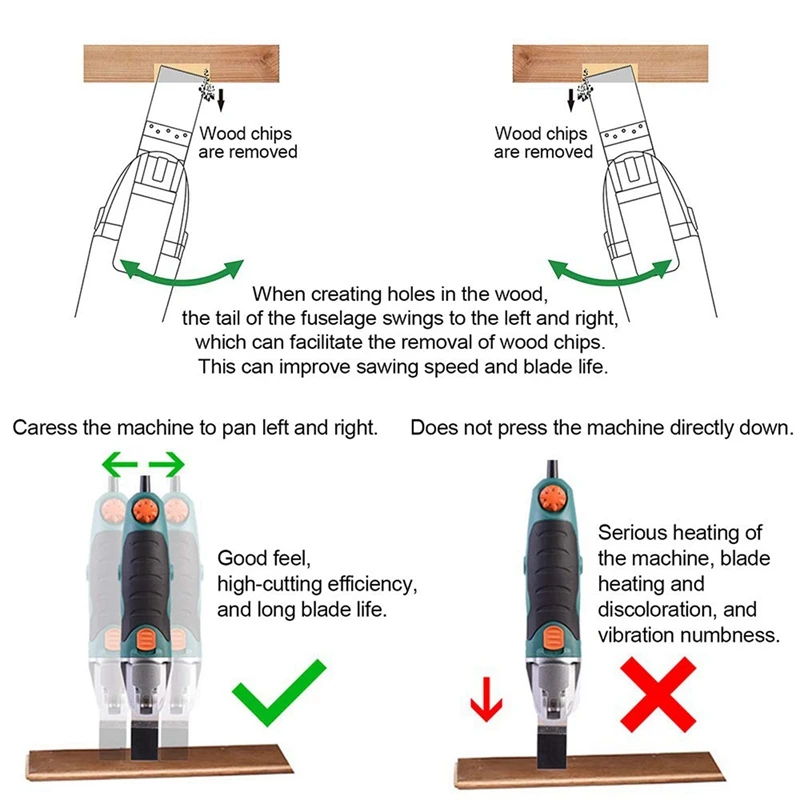 Wood chips are removed

Wood chips are removed

When creating holes in the wood, the tail of the fuselage swings to the left and right, which can facilitate the removal of wood chips. This can improve sawing speed and blade life.

Caress the machine to pan left and right.

Good feel, high-cutting efficiency, and long blade life.

Does not press the machine directly down.

Serious heating of the machine, blade heating and discoloration, and vibration numbness.