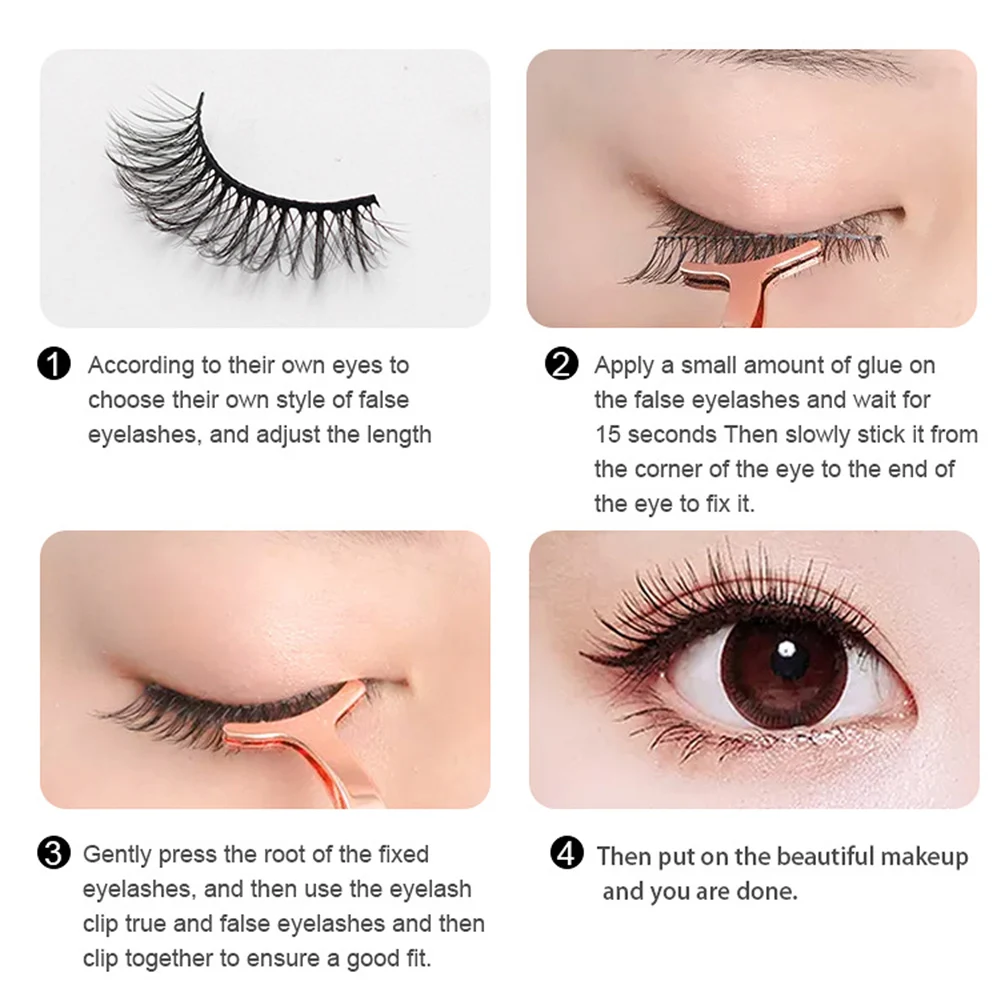 1 According to their own eyes to choose their own style of false eyelashes, and adjust the length

2 Apply a small amount of glue on the false eyelashes and wait for 15 seconds Then slowly stick it from the corner of the eye to the end of the eye to fix it.

3 Gently press the root of the fixed eyelashes, and then use the eyelash clip true and false eyelashes and then clip together to ensure a good fit.

4 Then put on the beautiful makeup and you are done.