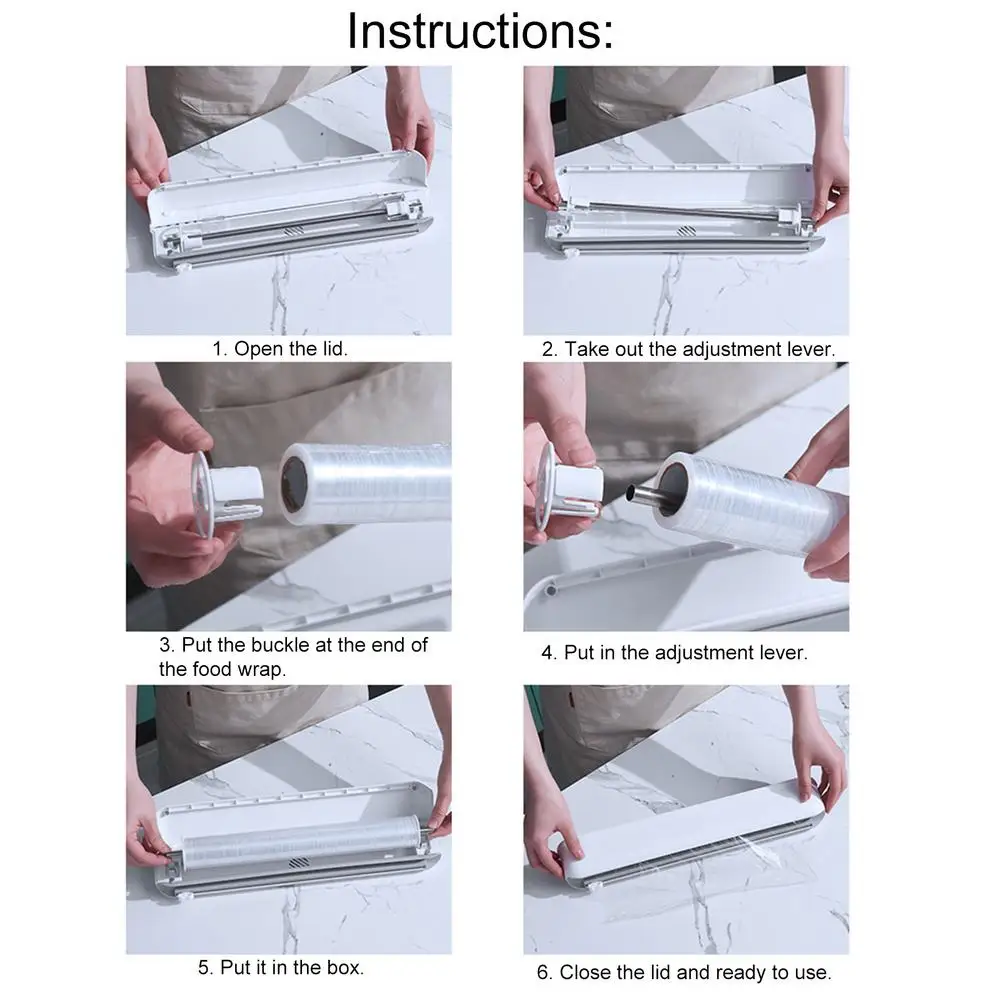 Instructions:

1. Open the lid.

2. Take out the adjustment lever.

3. Put the buckle at the end of the food wrap.

4. Put in the adjustment lever.

5. Put it in the box.

6. Close the lid and ready to use.