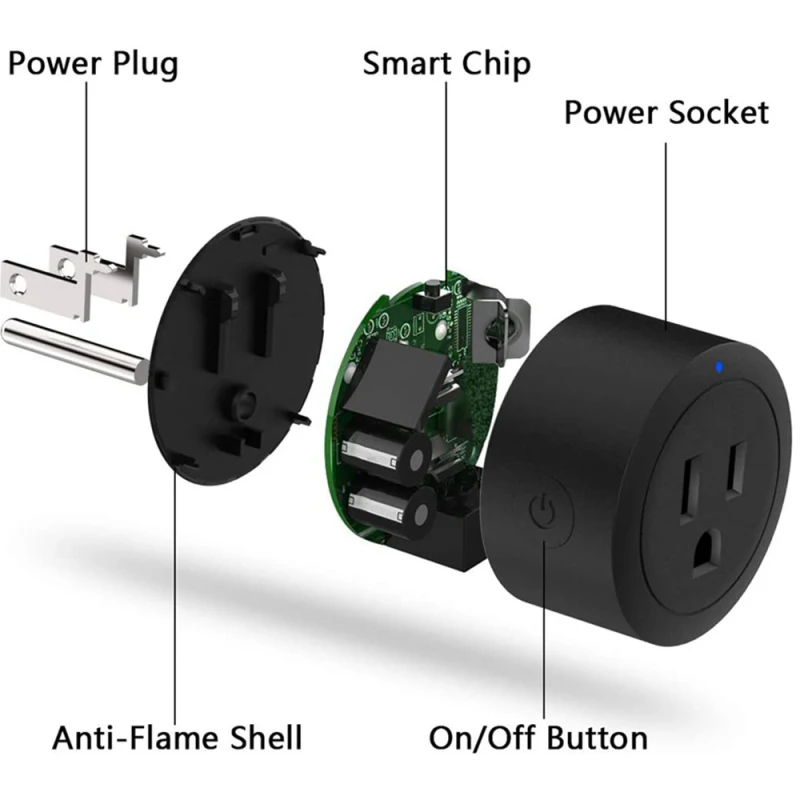 Power Plug

Smart Chip

Power Socket

Anti-Flame Shell

On/Off Button