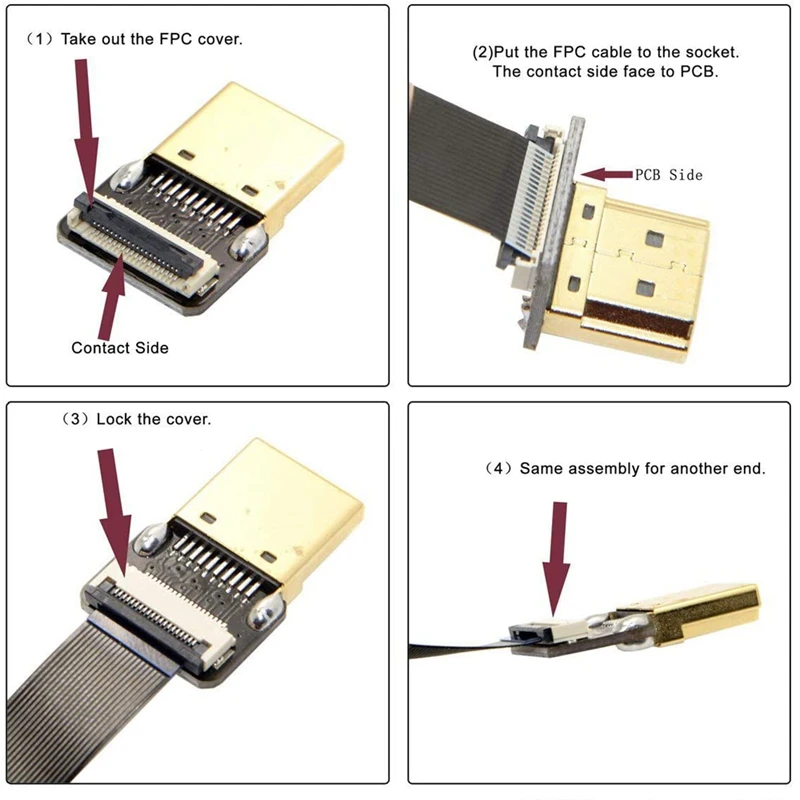 （1）Take out the FPC cover.

Contact Side

(2)Put the FPC cable to the socket.
The contact side face to PCB.

PCB Side

（3）Lock the cover.

（4）Same assembly for another end.