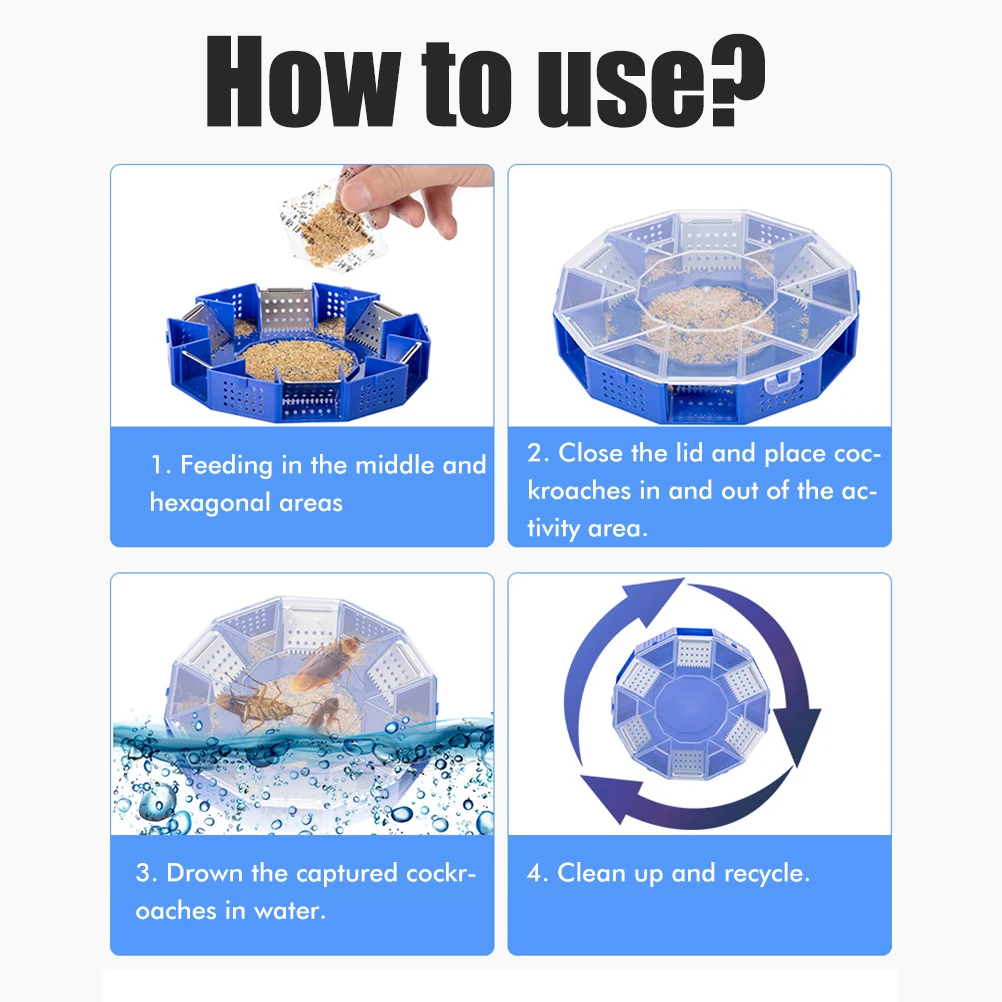 How to use?

1. Feeding in the middle and hexagonal areas

2. Close the lid and place cockroaches in and out of the activity area.

3. Drown the captured cockroaches in water.

4. Clean up and recycle.