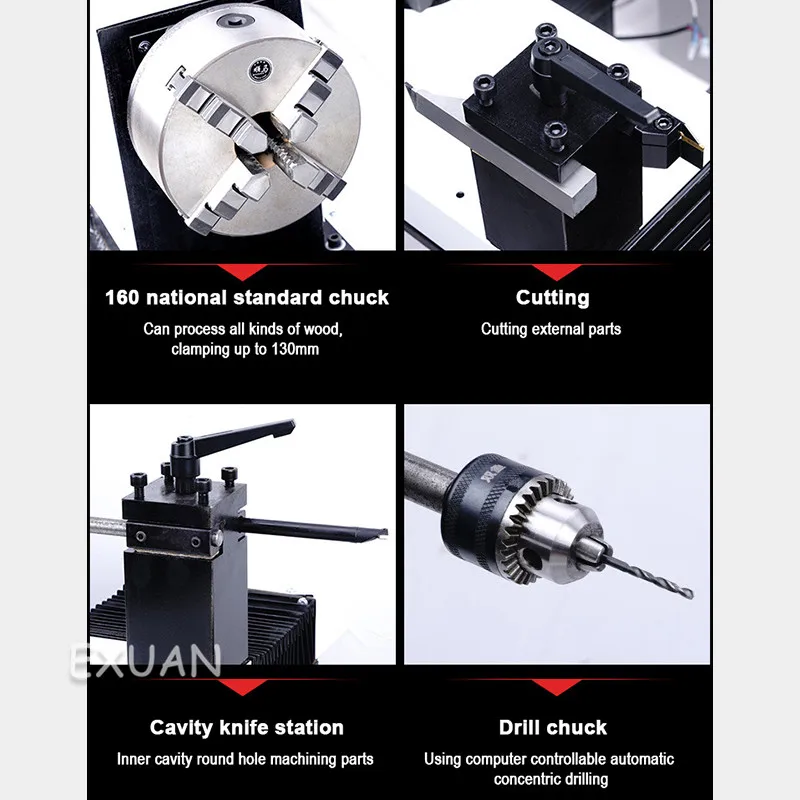 160 national standard chuck
Can process all kinds of wood, clamping up to 130mm

Cutting
Cutting external parts

EXUAN

Cavity knife station
Inner cavity round hole machining parts

Drill chuck
Using computer controllable automatic concentric drilling