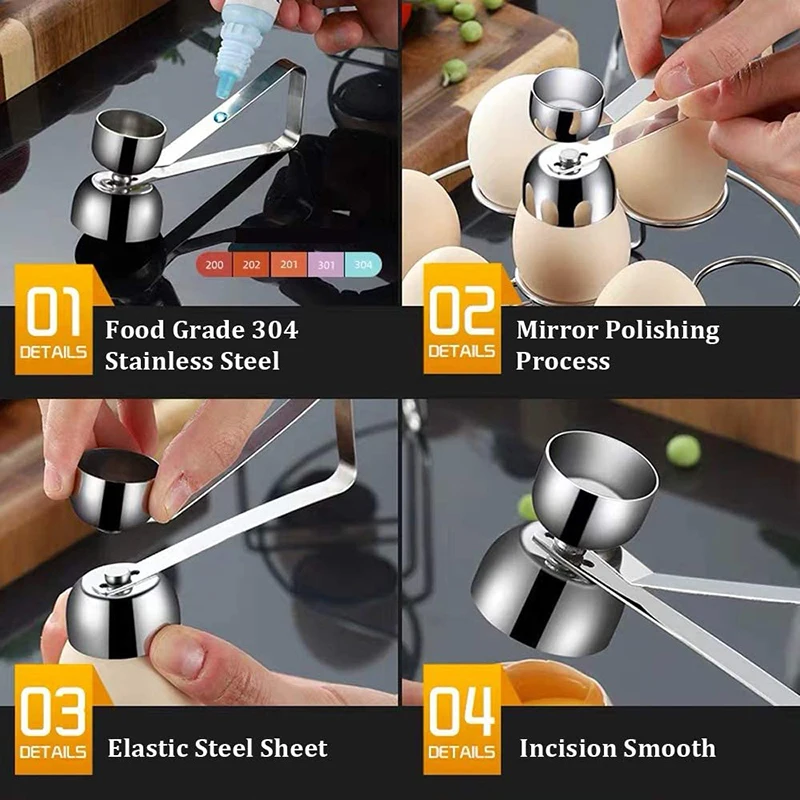 200 202 201 301 304

01
DETAILS
Food Grade 304 Stainless Steel

02
DETAILS
Mirror Polishing Process

03
DETAILS
Elastic Steel Sheet

04
DETAILS
Incision Smooth