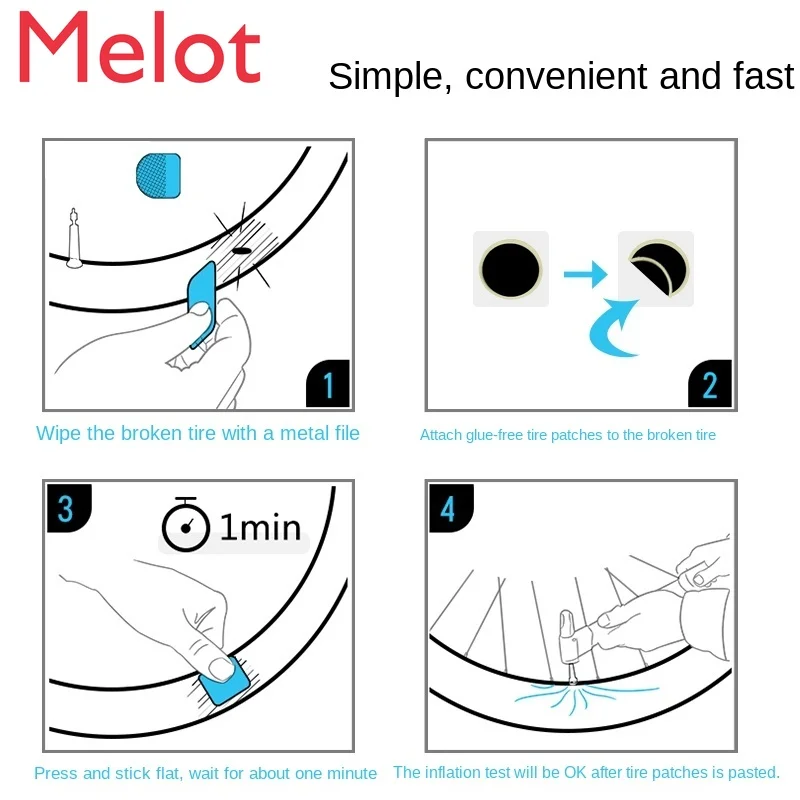 Melot

Simple, convenient and fast

1

Wipe the broken tire with a metal file

2

Attach glue-free tire patches to the broken tire

3

1min

Press and stick flat, wait for about one minute

4

The inflation test will be OK after tire patches is pasted.