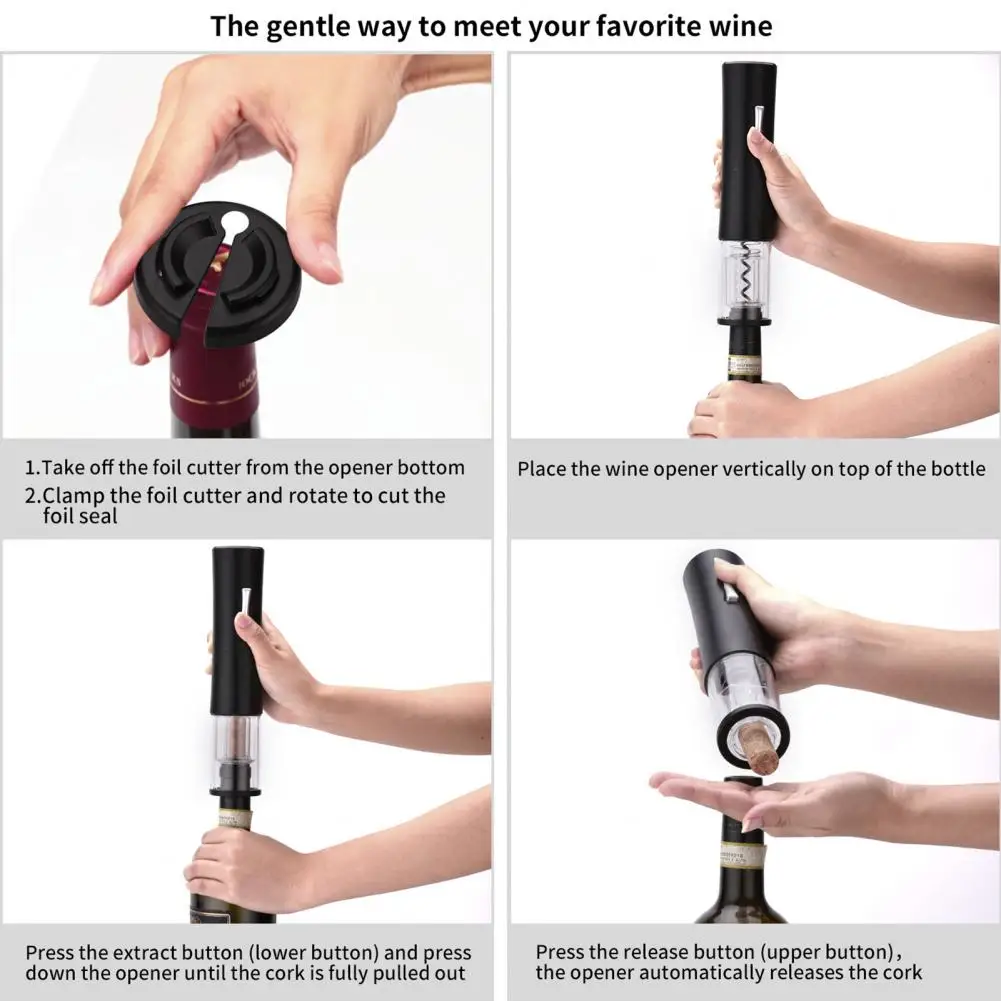 The gentle way to meet your favorite wine

1.Take off the foil cutter from the opener bottom
2.Clamp the foil cutter and rotate to cut the foil seal

Place the wine opener vertically on top of the bottle

Press the extract button (lower button) and press down the opener until the cork is fully pulled out

Press the release button (upper button), the opener automatically releases the cork