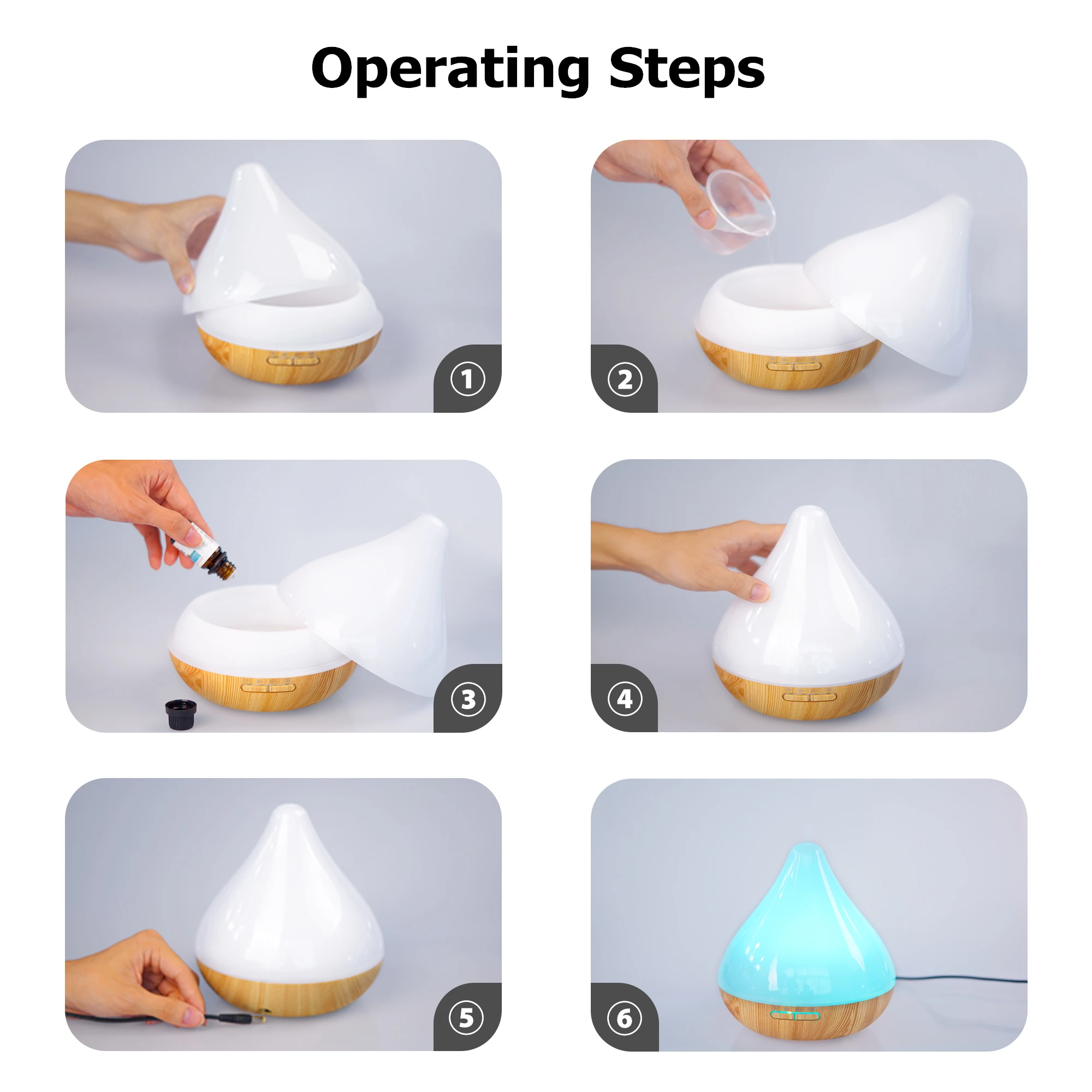 Operating Steps

①

②

③

④

⑤

⑥