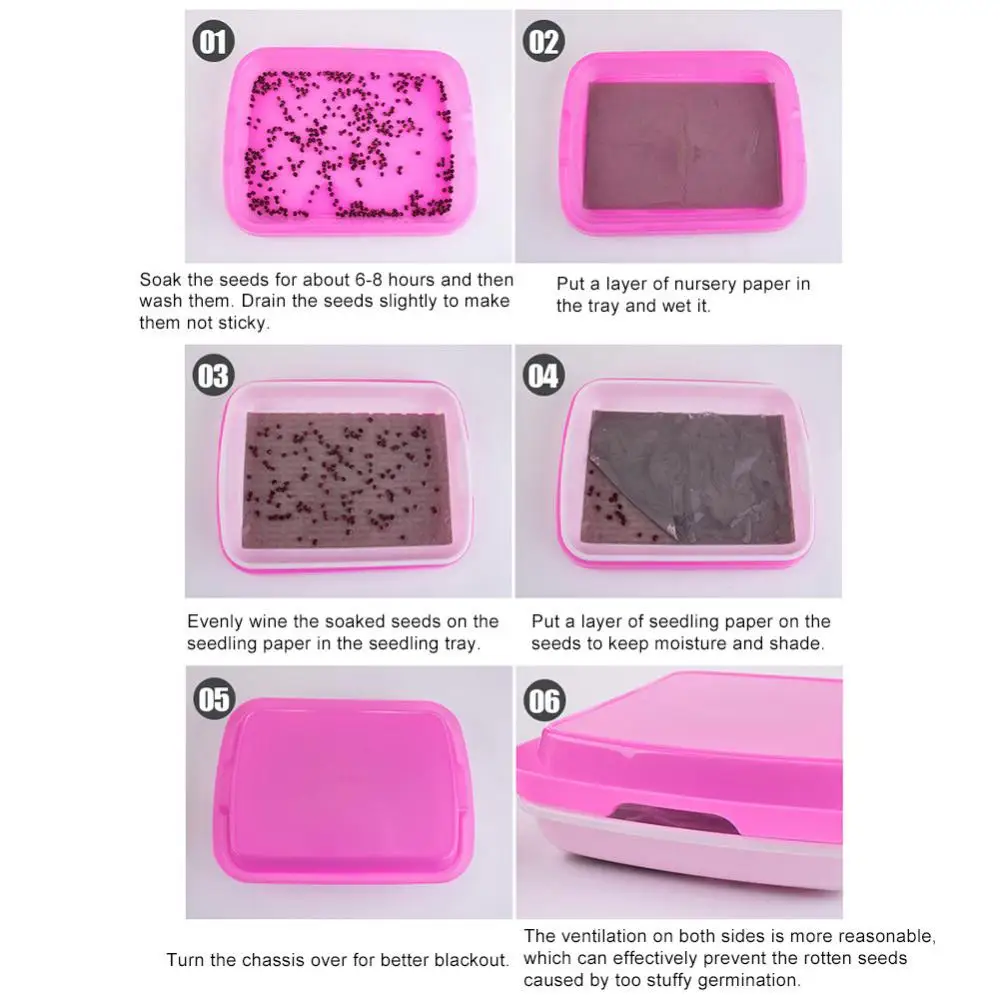 01

Soak the seeds for about 6-8 hours and then wash them. Drain the seeds slightly to make them not sticky.

02

Put a layer of nursery paper in the tray and wet it.

03

Evenly wine the soaked seeds on the seedling paper in the seedling tray.

04

Put a layer of seedling paper on the seeds to keep moisture and shade.

05

Turn the chassis over for better blackout.

06

The ventilation on both sides is more reasonable, which can effectively prevent the rotten seeds caused by too stuffy germination.