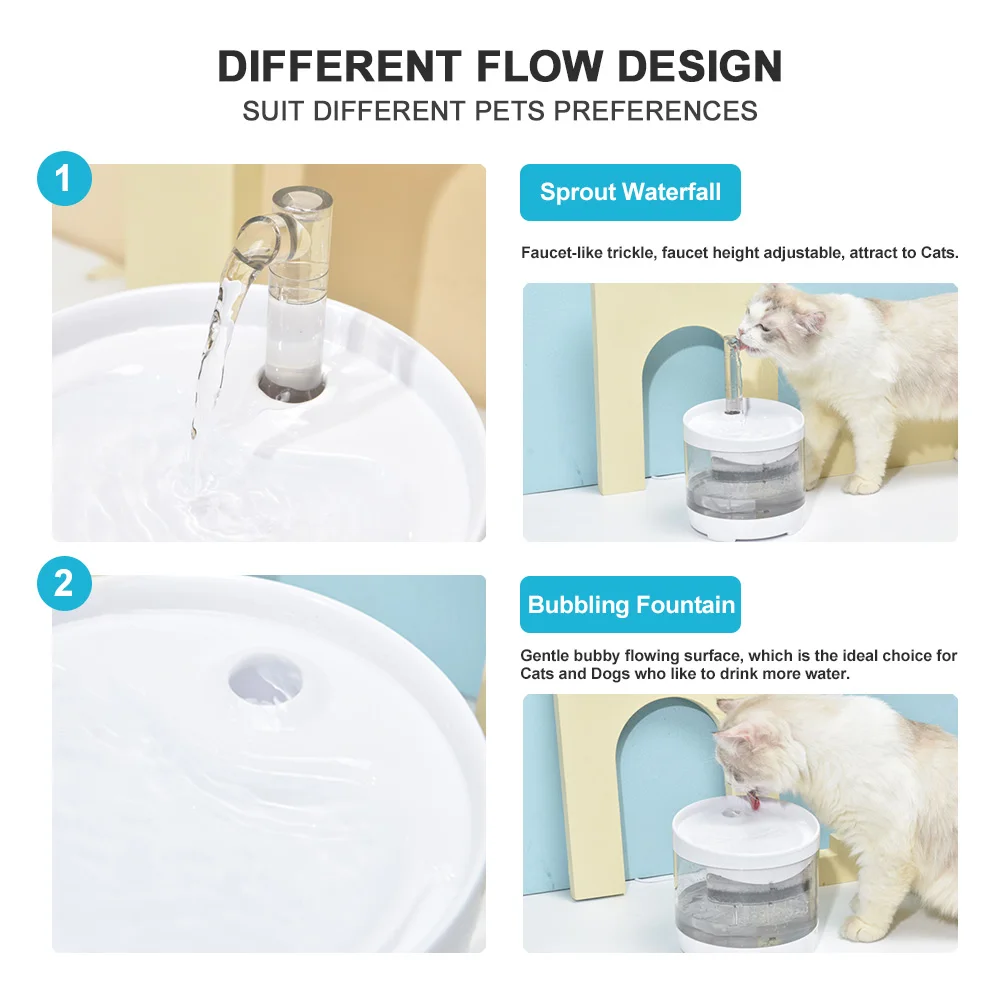 DIFFERENT FLOW DESIGN
SUIT DIFFERENT PETS PREFERENCES

1

Sprout Waterfall

Faucet-like trickle, faucet height adjustable, attract to Cats.

2

Bubbling Fountain

Gentle bubby flowing surface, which is the ideal choice for Cats and Dogs who like to drink more water.