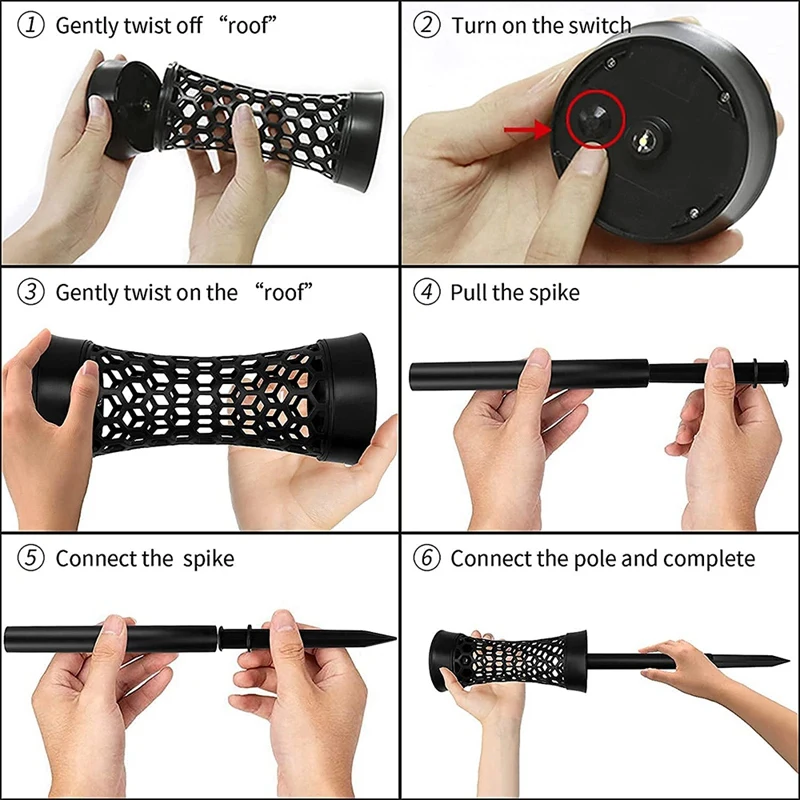 ① Gently twist off “roof”

② Turn on the switch

③ Gently twist on the “roof”

④ Pull the spike

⑤ Connect the spike

⑥ Connect the pole and complete