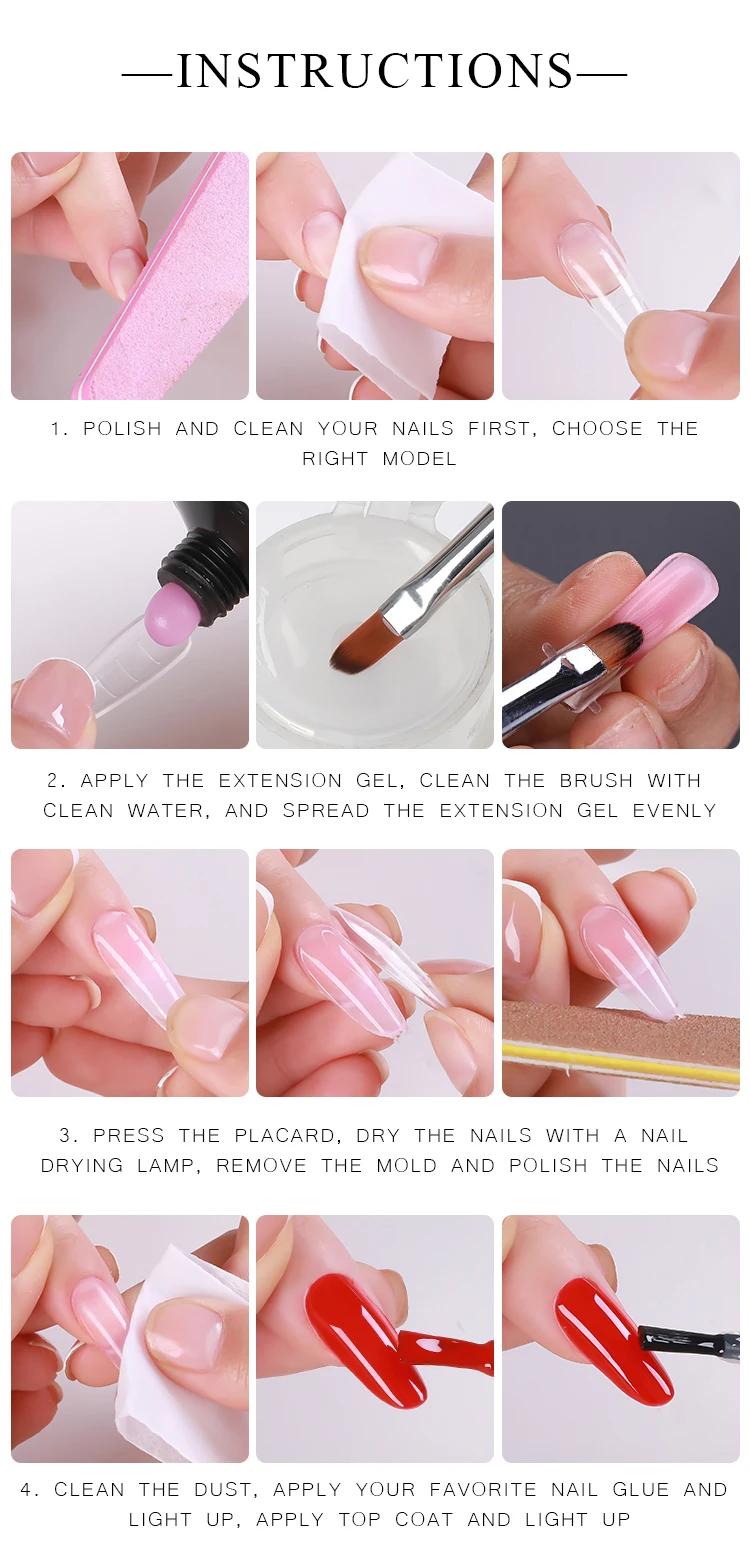 —INSTRUCTIONS—

1. POLISH AND CLEAN YOUR NAILS FIRST, CHOOSE THE RIGHT MODEL

2. APPLY THE EXTENSION GEL, CLEAN THE BRUSH WITH CLEAN WATER, AND SPREAD THE EXTENSION GEL EVENLY

3. PRESS THE PLACARD, DRY THE NAILS WITH A NAIL DRYING LAMP, REMOVE THE MOLD AND POLISH THE NAILS

4. CLEAN THE DUST, APPLY YOUR FAVORITE NAIL GLUE AND LIGHT UP, APPLY TOP COAT AND LIGHT UP