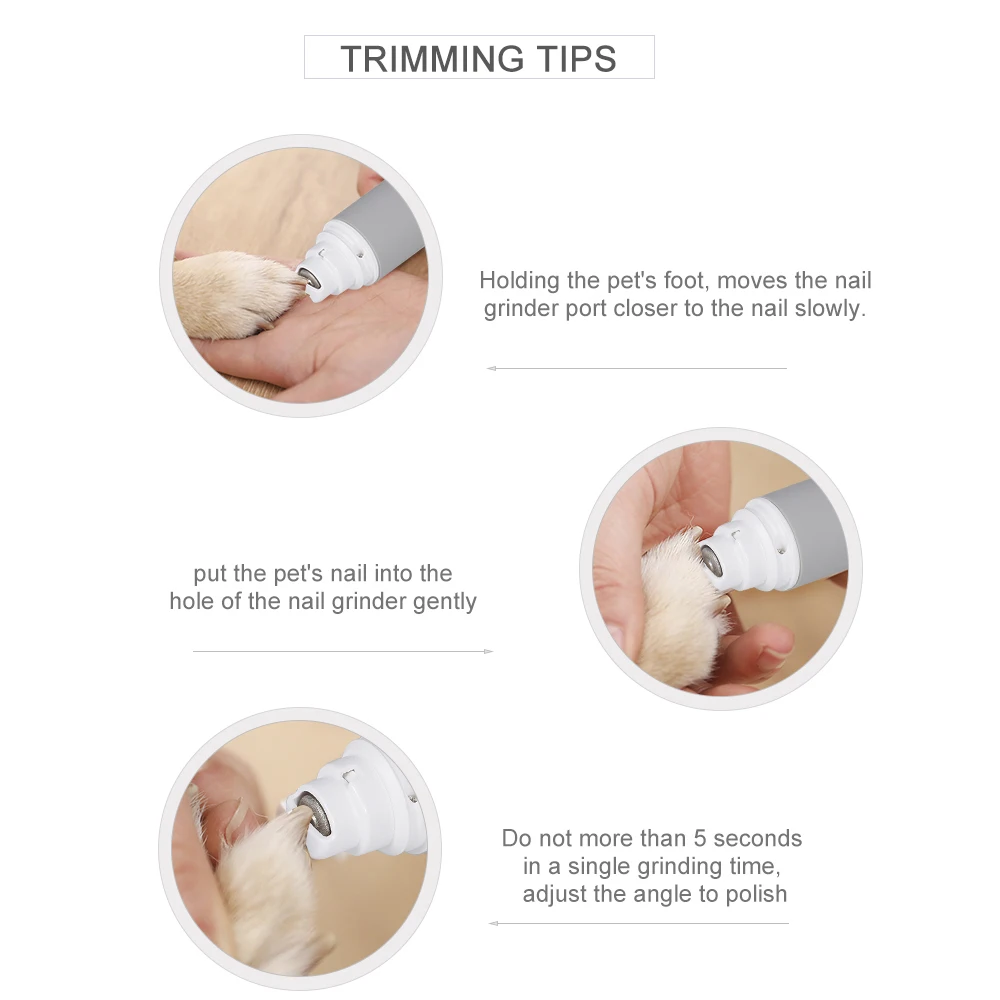 TRIMMING TIPS

Holding the pet's foot, moves the nail grinder port closer to the nail slowly.

put the pet's nail into the hole of the nail grinder gently

Do not more than 5 seconds in a single grinding time, adjust the angle to polish