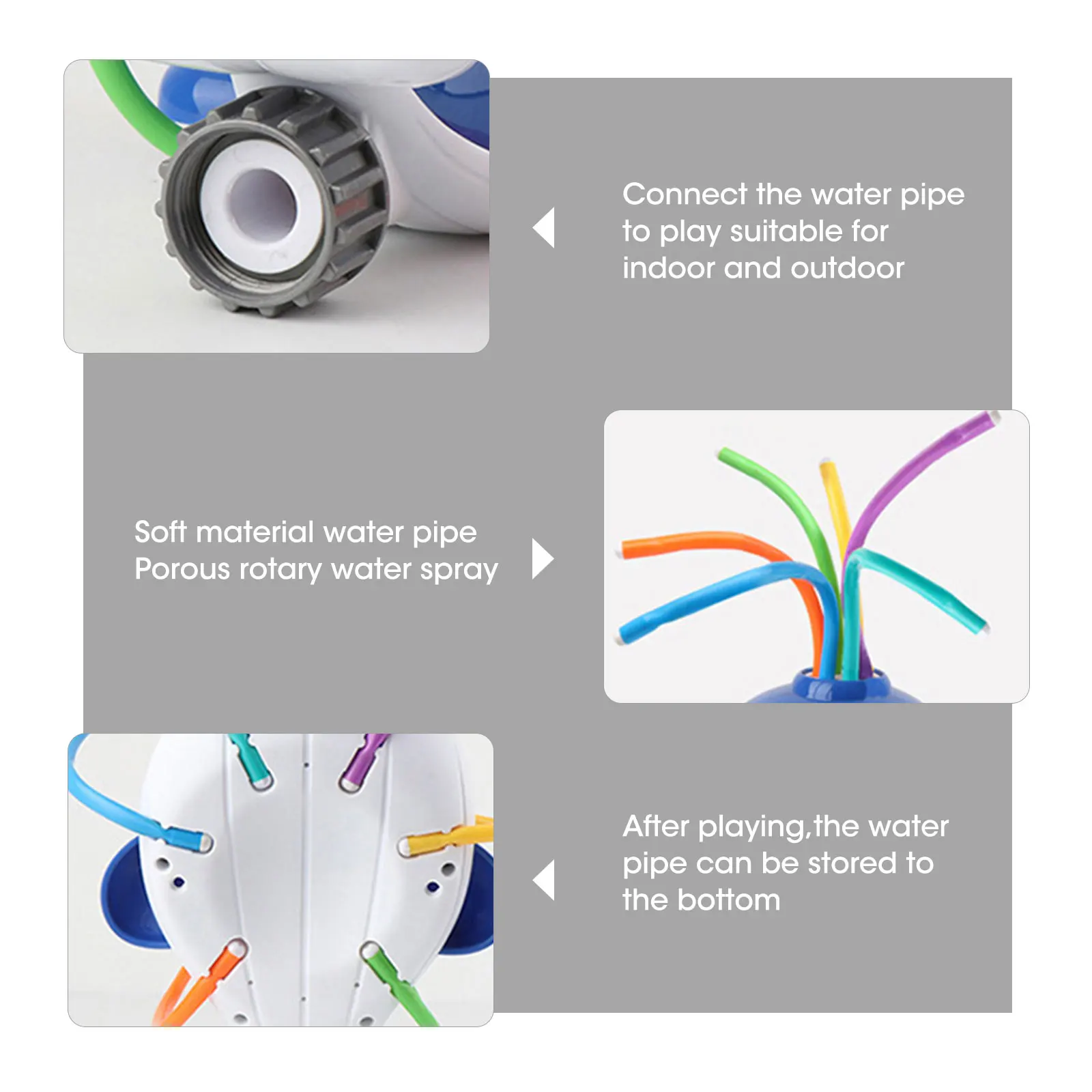 Connect the water pipe to play suitable for indoor and outdoor

Soft material water pipe
Porous rotary water spray

After playing,the water pipe can be stored to the bottom