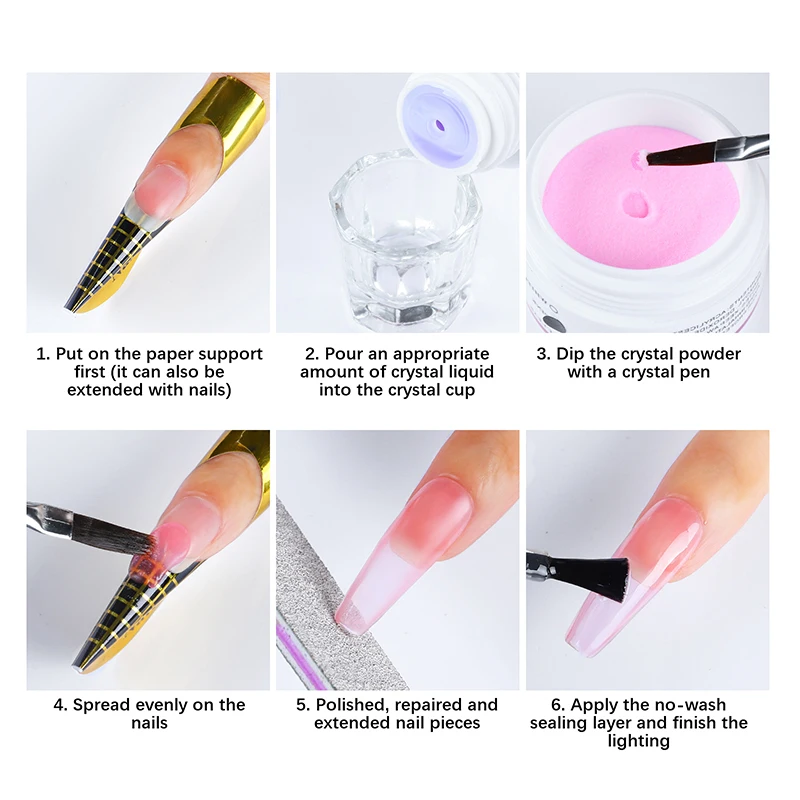 1. Put on the paper support first (it can also be extended with nails)

2. Pour an appropriate amount of crystal liquid into the crystal cup

3. Dip the crystal powder with a crystal pen

4. Spread evenly on the nails

5. Polished, repaired and extended nail pieces

6. Apply the no-wash sealing layer and finish the lighting