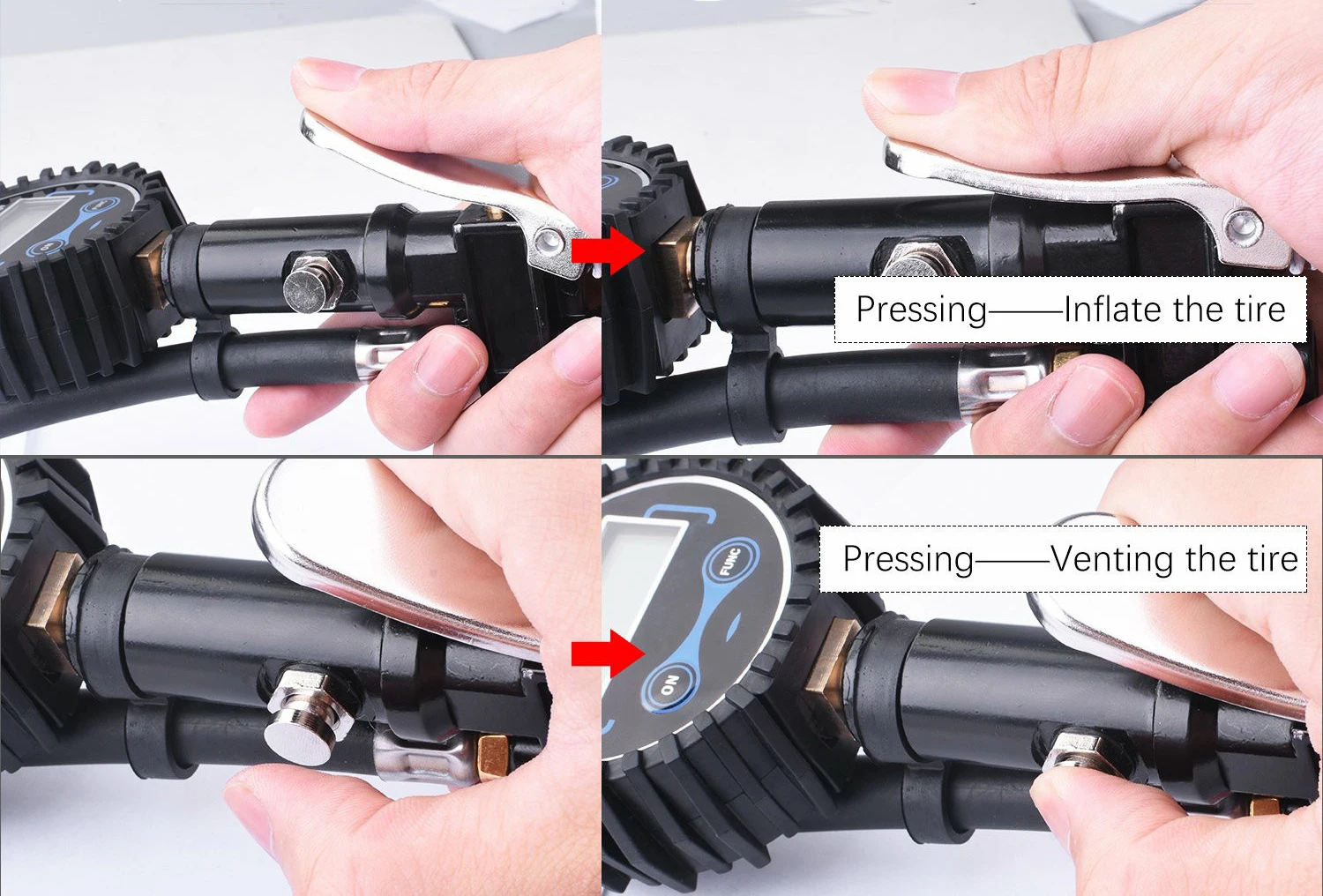 Pressing——Inflate the tire

Pressing——Venting the tire

FUNC

ON