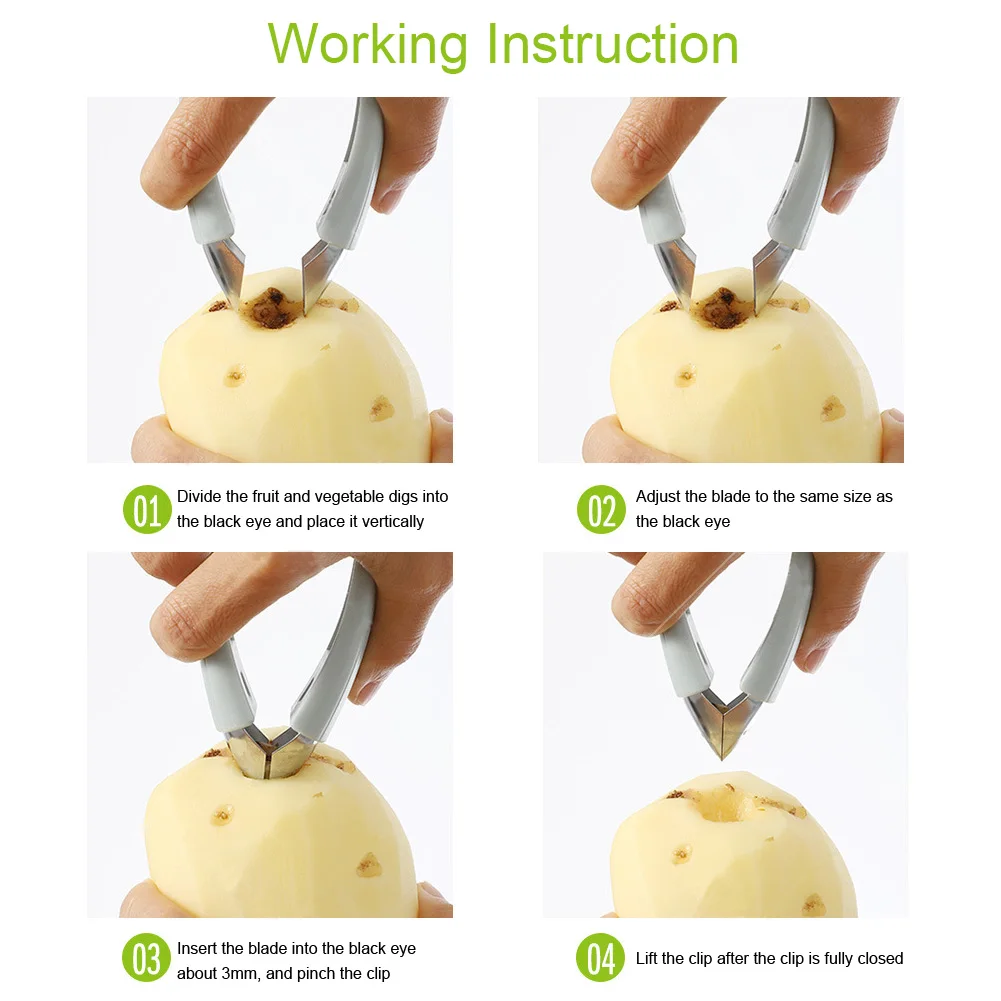 Working Instruction

01 Divide the fruit and vegetable digs into the black eye and place it vertically

02 Adjust the blade to the same size as the black eye

03 Insert the blade into the black eye about 3mm, and pinch the clip

04 Lift the clip after the clip is fully closed