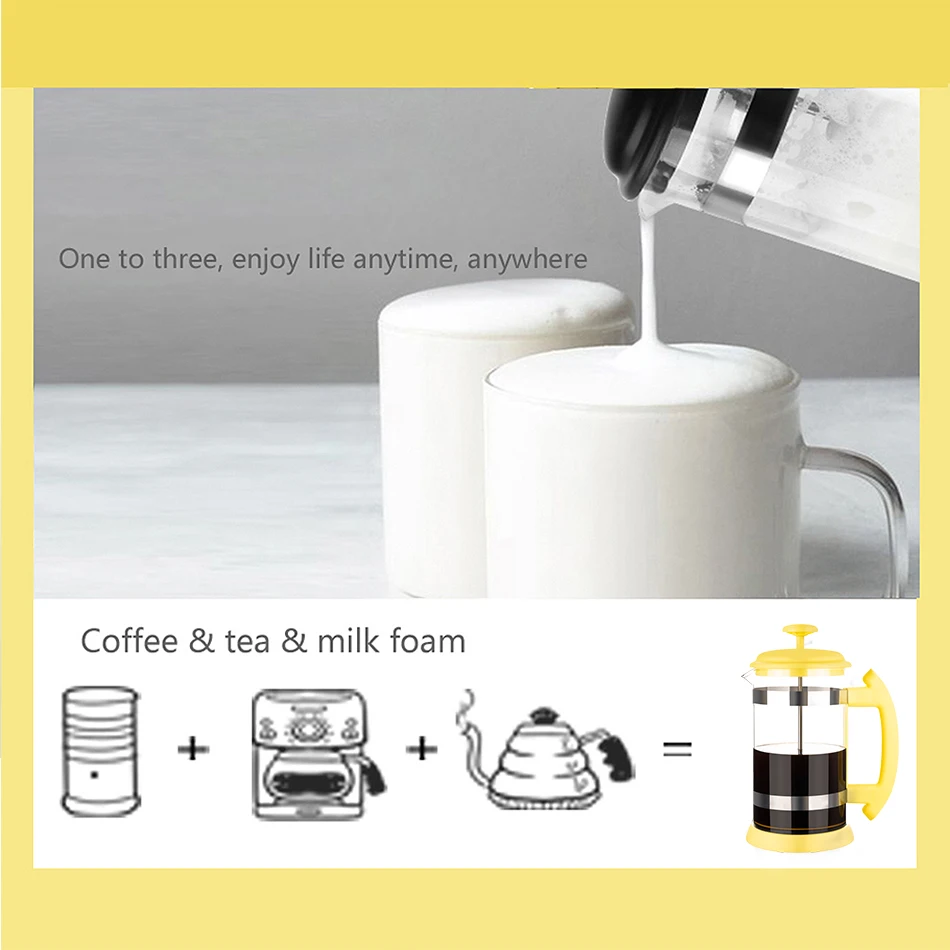 One to three, enjoy life anytime, anywhere

Coffee & tea & milk foam

+ + =