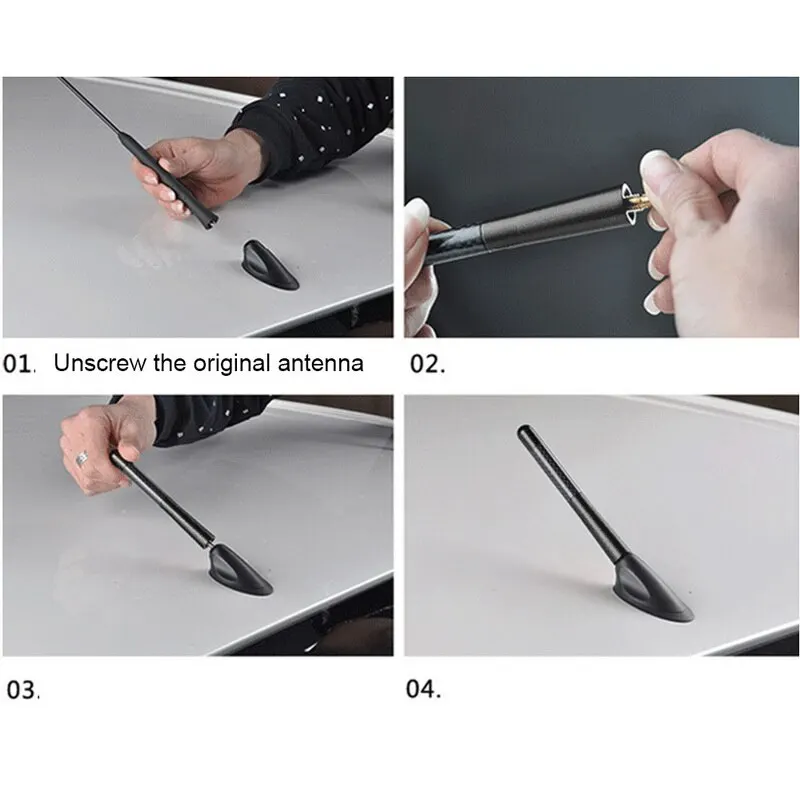 01. Unscrew the original antenna

02.

03.

04.