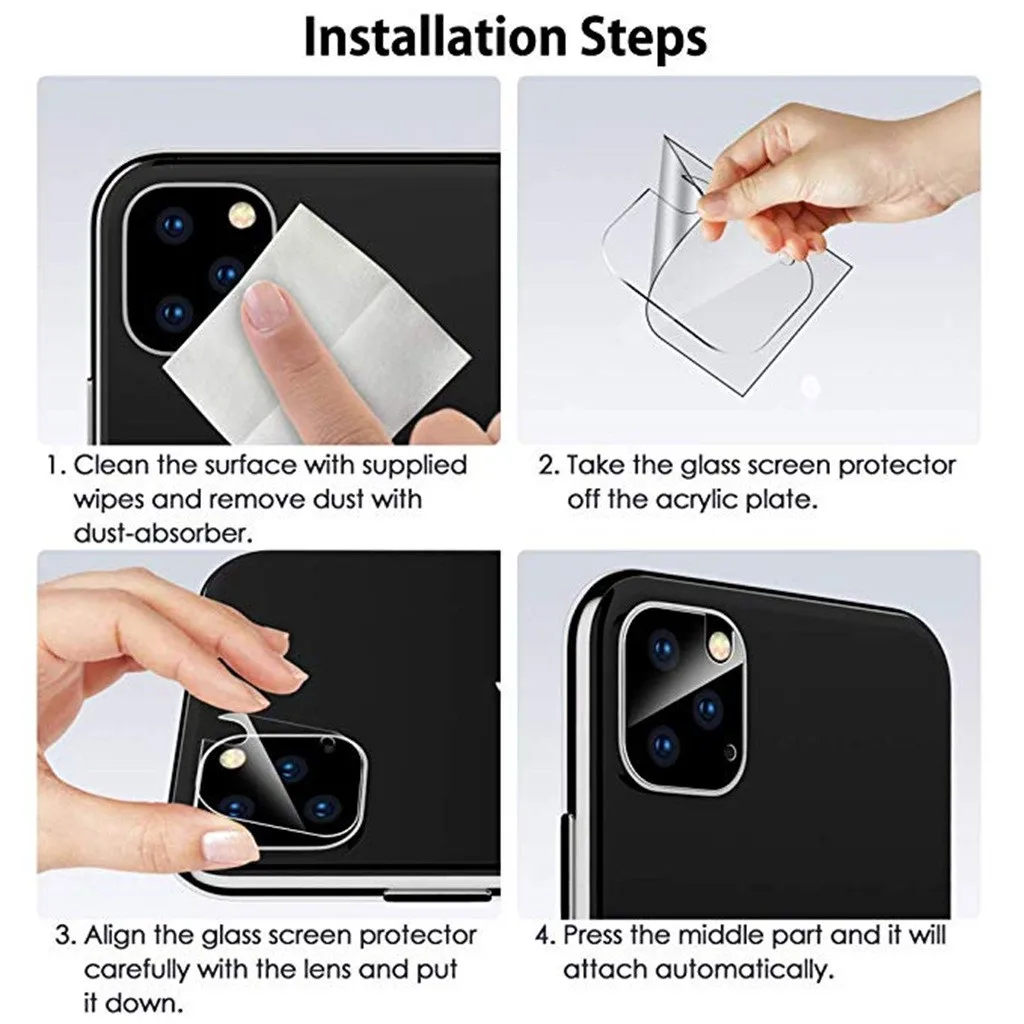 Installation Steps

1. Clean the surface with supplied wipes and remove dust with dust-absorber.

2. Take the glass screen protector off the acrylic plate.

3. Align the glass screen protector carefully with the lens and put it down.

4. Press the middle part and it will attach automatically.