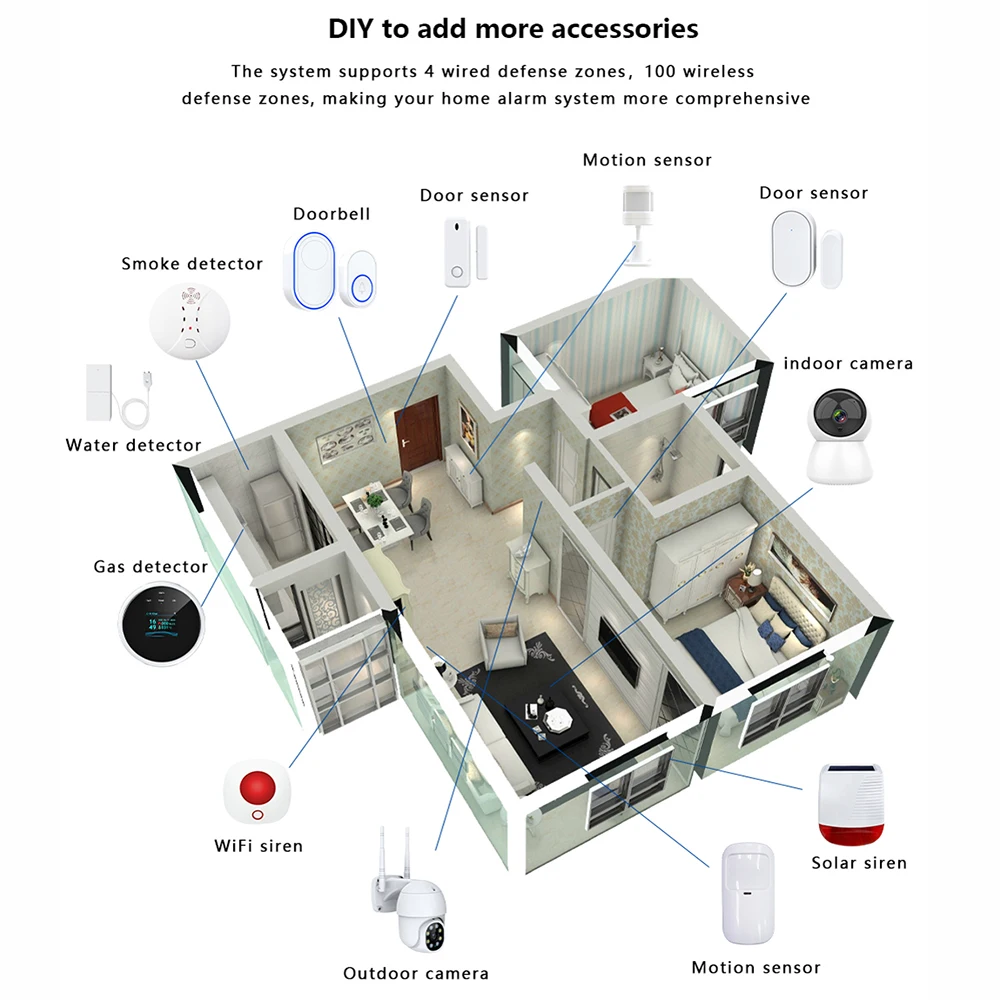 DIY to add more accessories

The system supports 4 wired defense zones, 100 wireless defense zones, making your home alarm system more comprehensive

Motion sensor

Door sensor

Door sensor

Doorbell

Smoke detector

indoor camera

Water detector

Gas detector

WiFi siren

Solar siren

Outdoor camera

Motion sensor