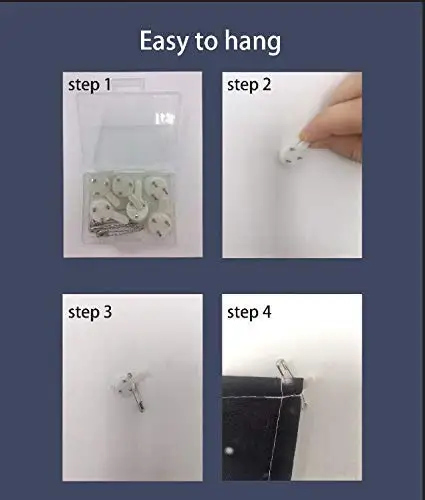 Easy to hang

step 1

step 2

step 3

step 4