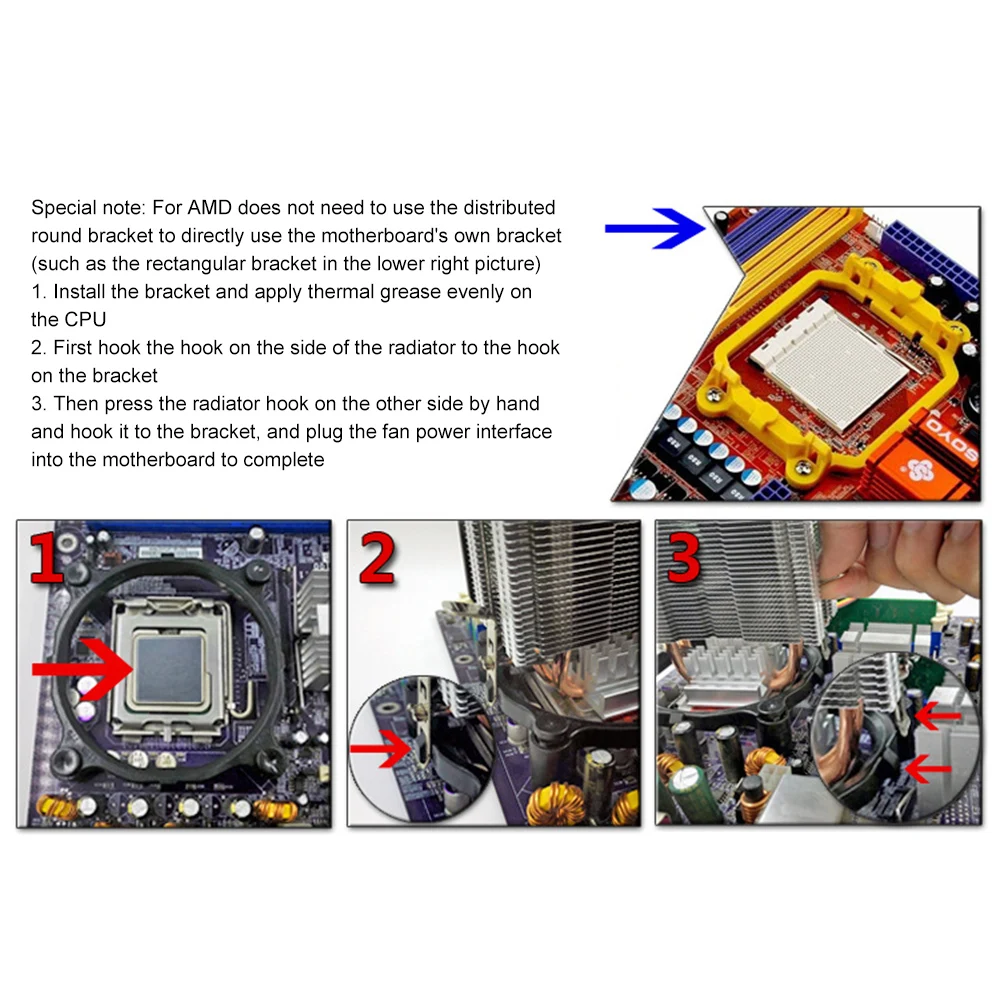 Special note: For AMD does not need to use the distributed round bracket to directly use the motherboard's own bracket (such as the rectangular bracket in the lower right picture)
1. Install the bracket and apply thermal grease evenly on the CPU
2. First hook the hook on the side of the radiator to the hook on the bracket
3. Then press the radiator hook on the other side by hand and hook it to the bracket, and plug the fan power interface into the motherboard to complete

SOYO

1

2

3