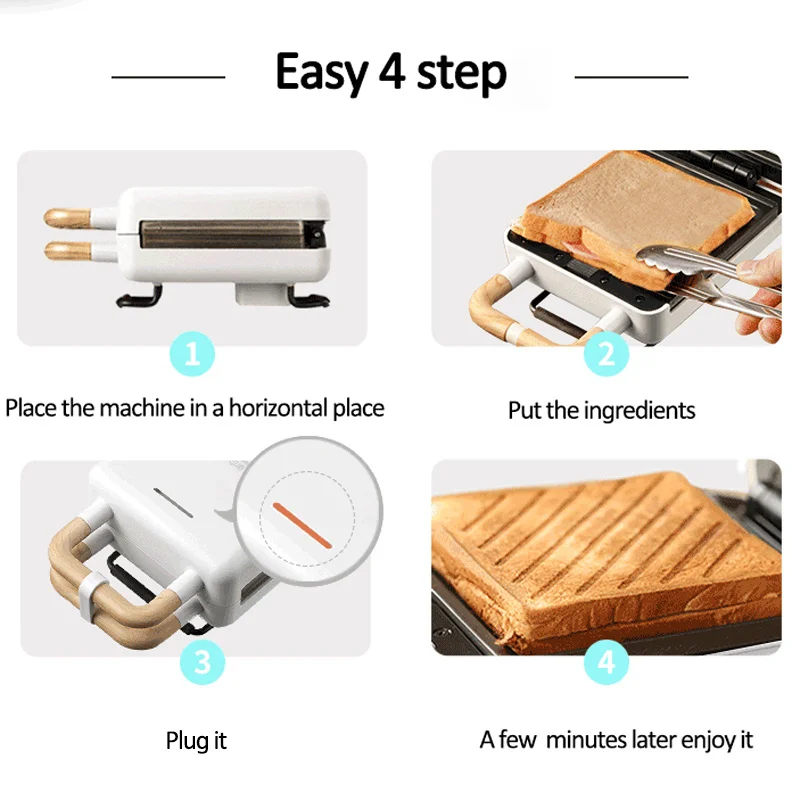 Easy 4 step

1

Place the machine in a horizontal place

2

Put the ingredients

3

Plug it

4

A few minutes later enjoy it