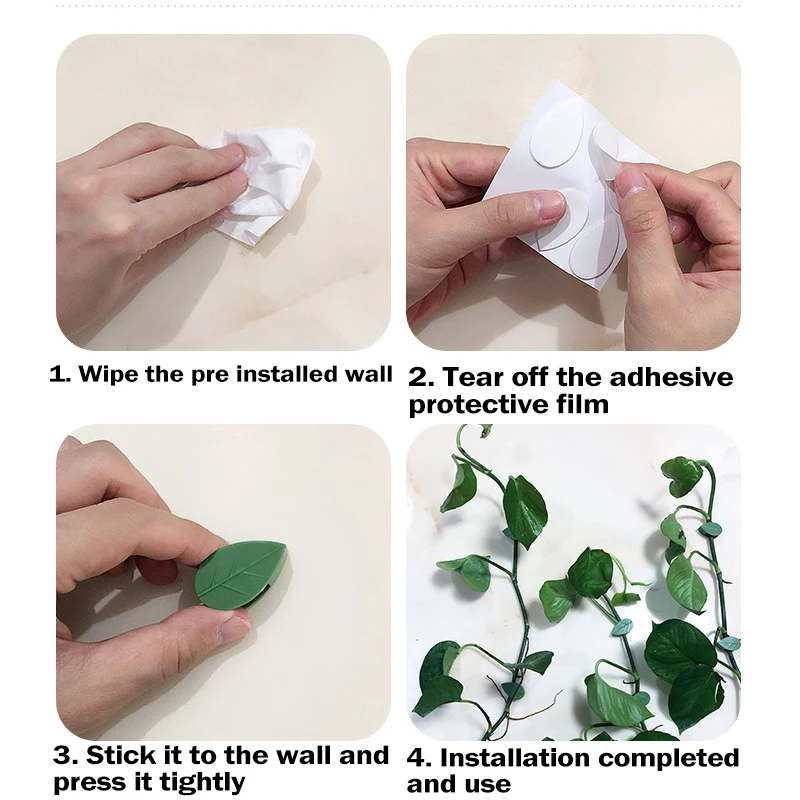 1. Wipe the pre installed wall

2. Tear off the adhesive protective film

3. Stick it to the wall and press it tightly

4. Installation completed and use