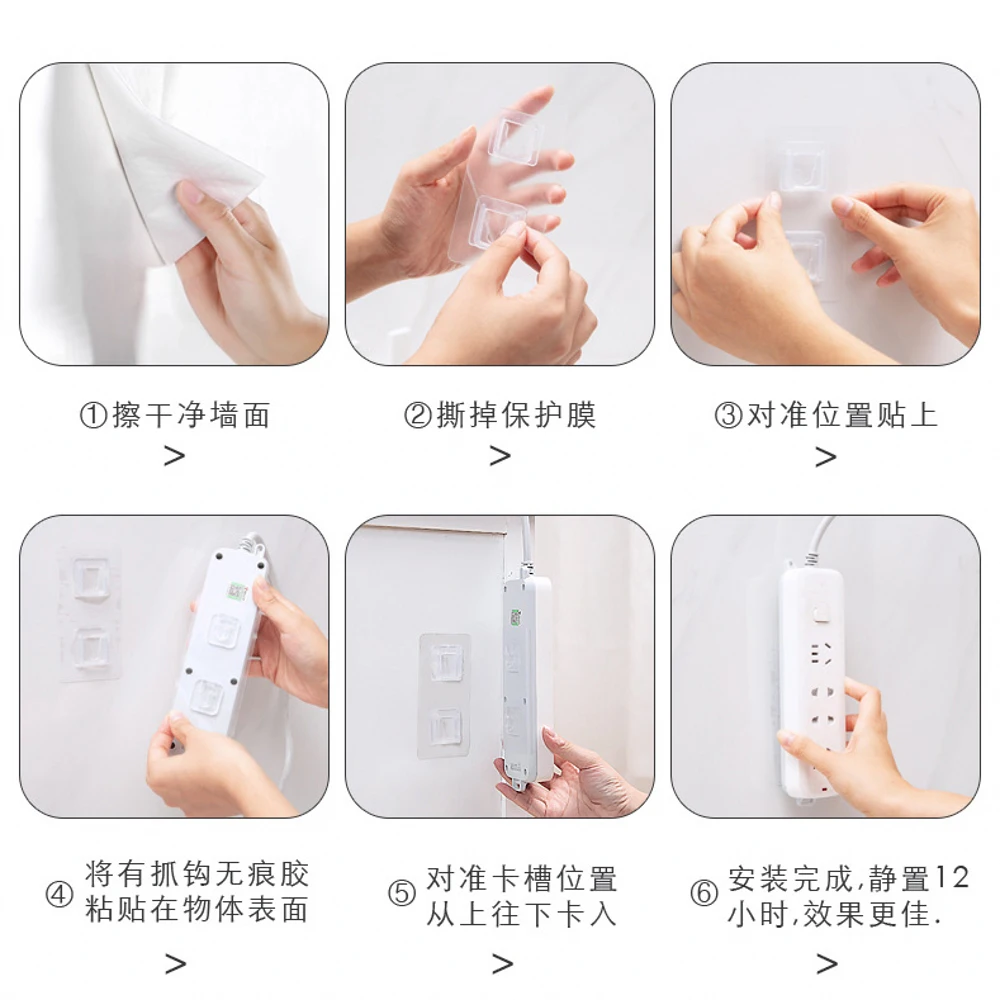 ①擦干净墙面
>

②撕掉保护膜
>

③对准位置贴上
>

④ 将有抓钩无痕胶粘贴在物体表面
>

⑤ 对准卡槽位置从上往下卡入
>

⑥ 安装完成,静置12小时,效果更佳.
>