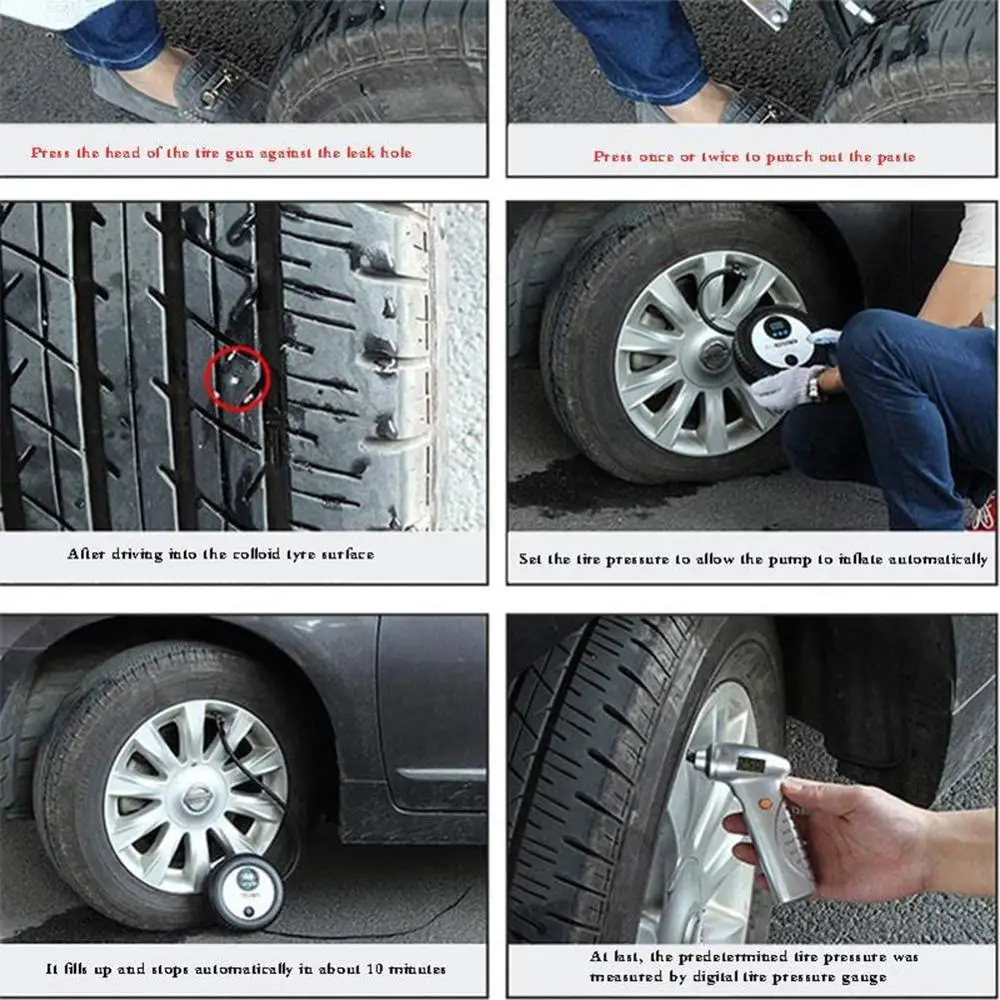 Press the head of the tire gun against the leak hole

Press once or twice to punch out the paste

After driving into the colloid tyre surface

Set the tire pressure to allow the pump to inflate automatically

It fills up and stops automatically in about 10 minutes

At last, the predetermined tire pressure was measured by digital tire pressure gauge