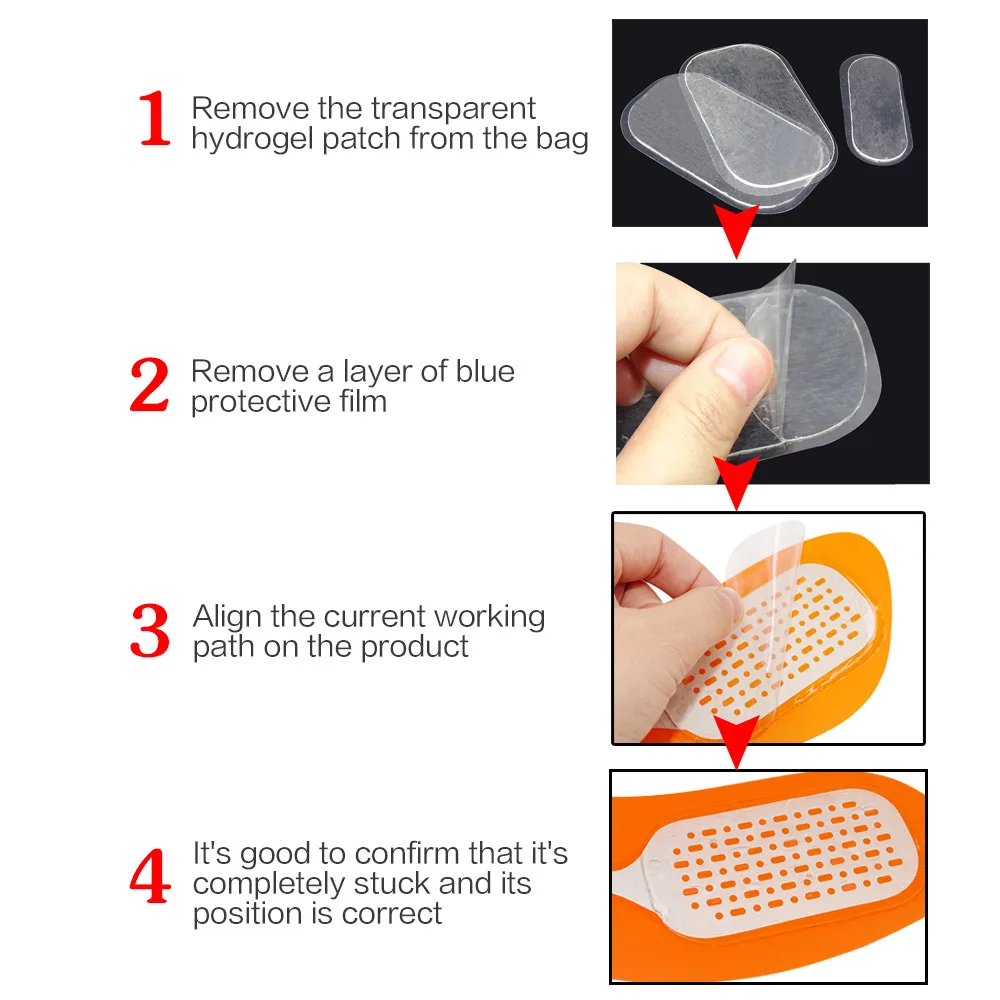 1 Remove the transparent hydrogel patch from the bag

2 Remove a layer of blue protective film

3 Align the current working path on the product

4 It's good to confirm that it's completely stuck and its position is correct