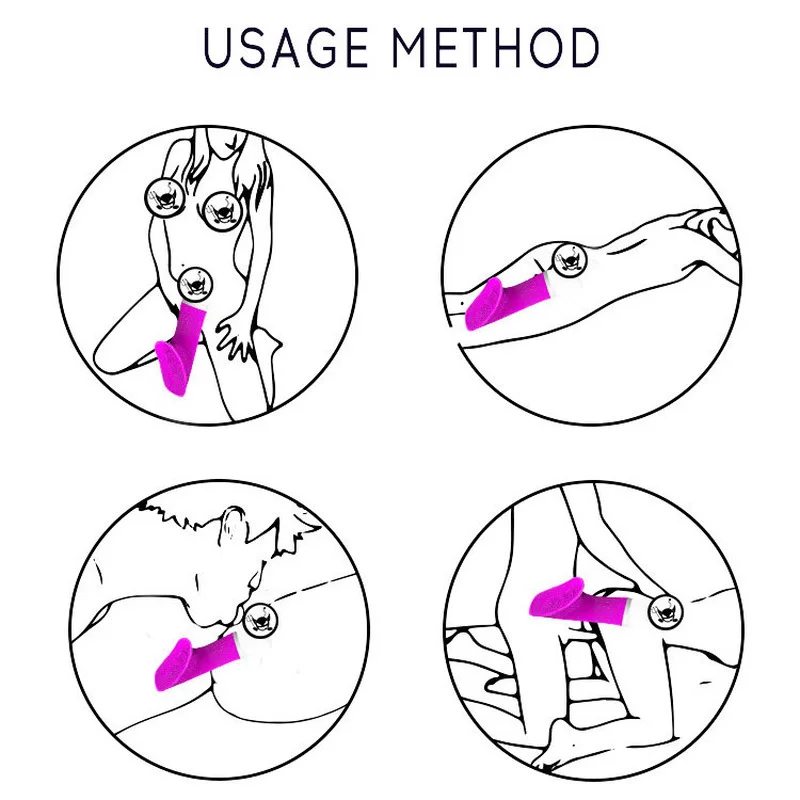 USAGE METHOD