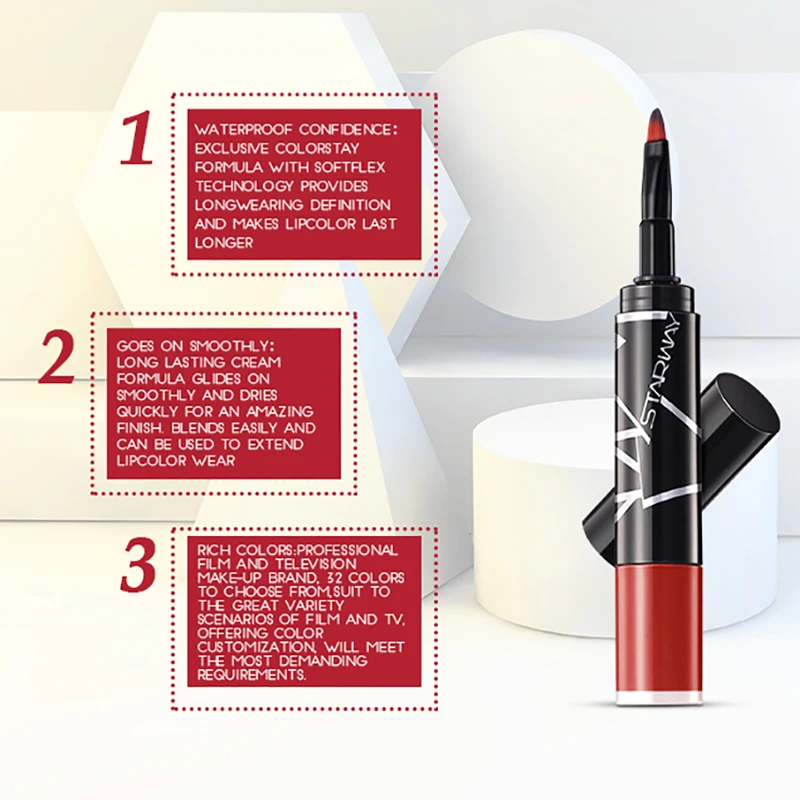 1

WATERPROOF CONFIDENCE: EXCLUSIVE COLORSTAY FORMULA WITH SOFTFLEX TECHNOLOGY PROVIDES LONGWEARING DEFINITION AND MAKES LIPCOLOR LAST LONGER

2

GOES ON SMOOTHLY: LONG LASTING CREAM FORMULA GLIDES ON SMOOTHLY AND DRIES QUICKLY FOR AN AMAZING FINISH. BLENDS EASILY AND CAN BE USED TO EXTEND LIPCOLOR WEAR

3

RICH COLORS:PROFESSIONAL FILM AND TELEVISION MAKE-UP BRAND, 32 COLORS TO CHOOSE FROM,SUIT TO THE GREAT VARIETY SCENARIOS OF FILM AND TV, OFFERING COLOR CUSTOMIZATION, WILL MEET THE MOST DEMANDING REQUIREMENTS.

STARWAY